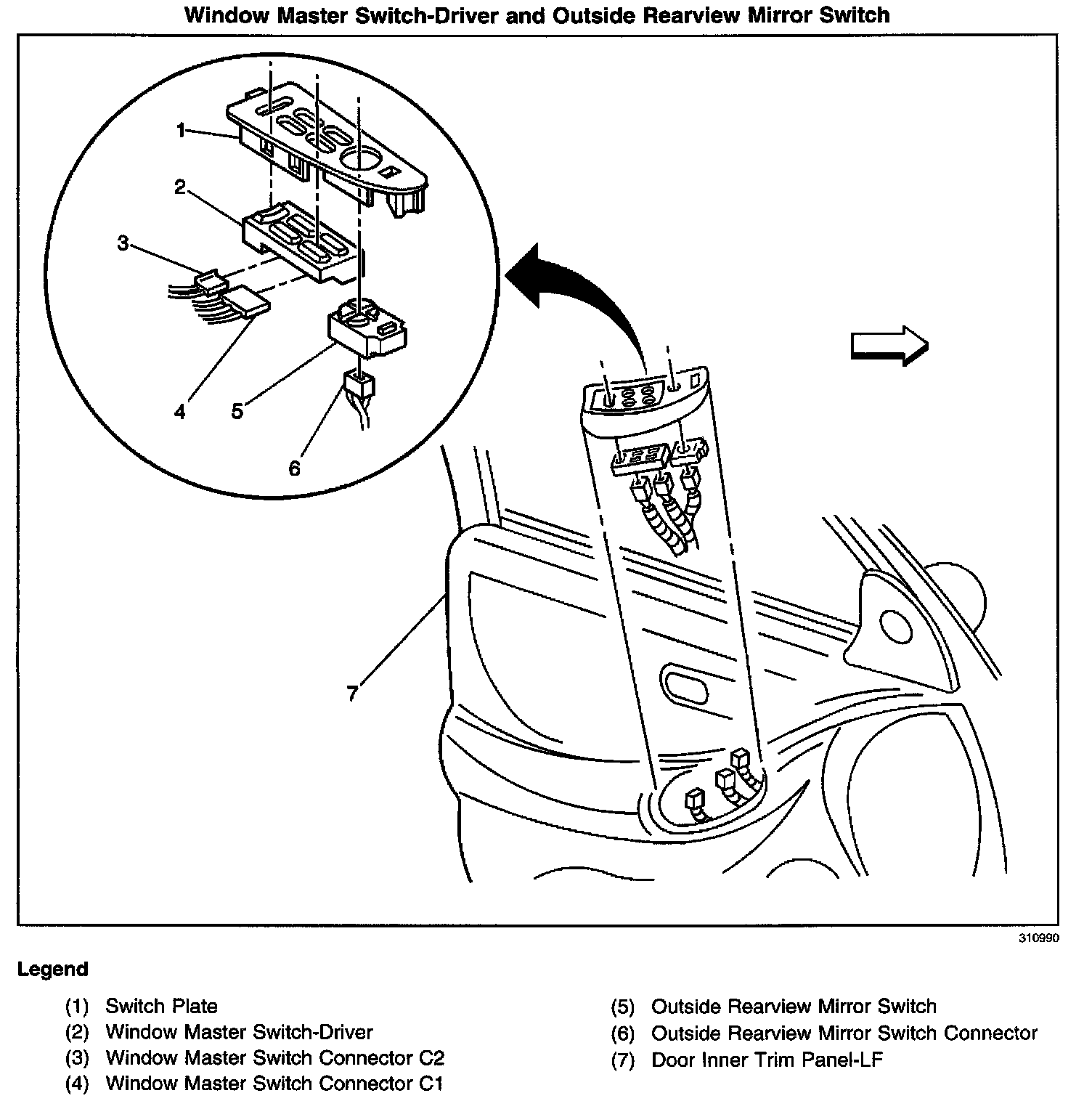 Window Master Switch-Driver and Outside Rearview Mirror Switch

1
2
3
4
5
6
7

310990

Legend

(1) Switch Plate
(2) Window Master Switch-Driver
(3) Window Master Switch Connector C2
(4) Window Master Switch Connector C1

(5) Outside Rearview Mirror Switch
(6) Outside Rearview Mirror Switch Connector
(7) Door Inner Trim Panel-LF