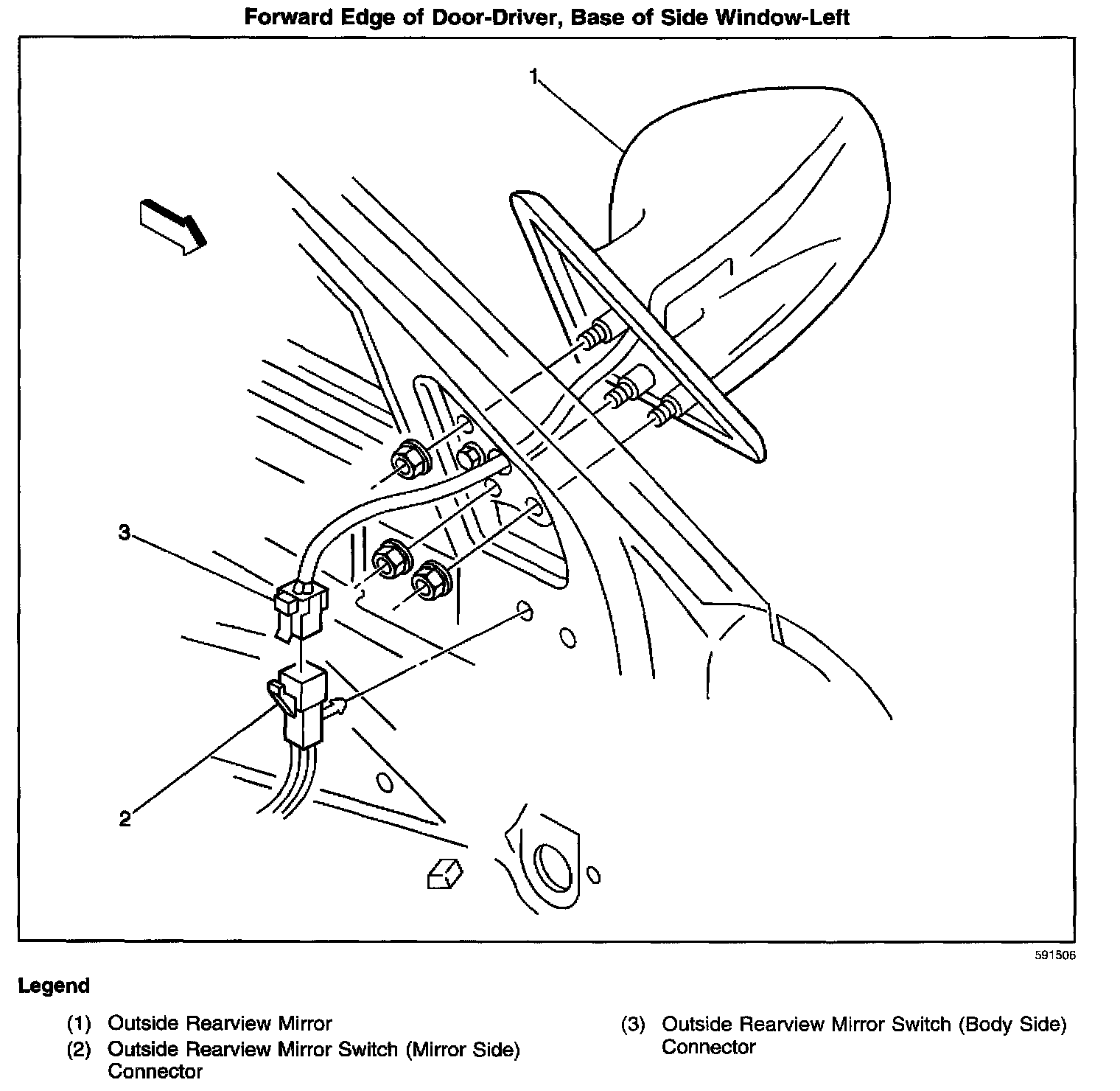 Forward Edge of Door-Driver, Base of Side Window-Left

1

3

2

591506

Legend

(1) Outside Rearview Mirror
(2) Outside Rearview Mirror Switch (Mirror Side) Connector

(3) Outside Rearview Mirror Switch (Body Side) Connector