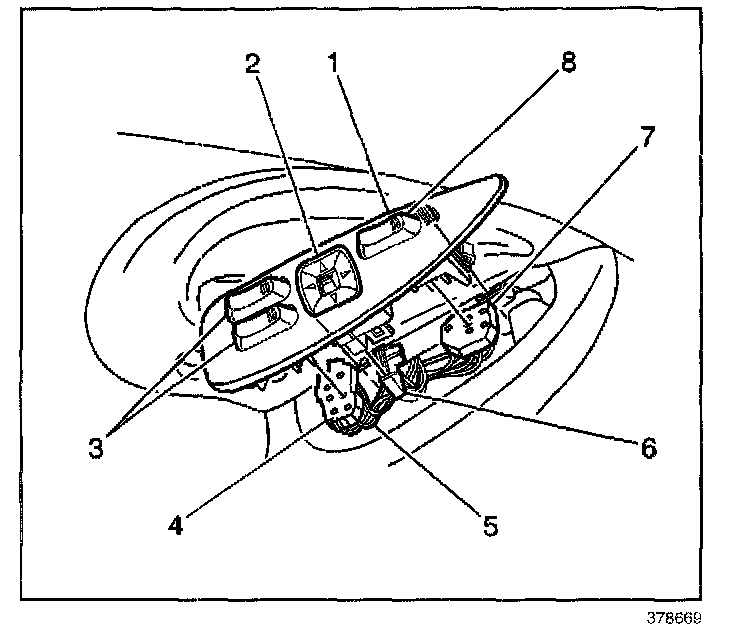 2
1
8
7
3
6
4
5
378669