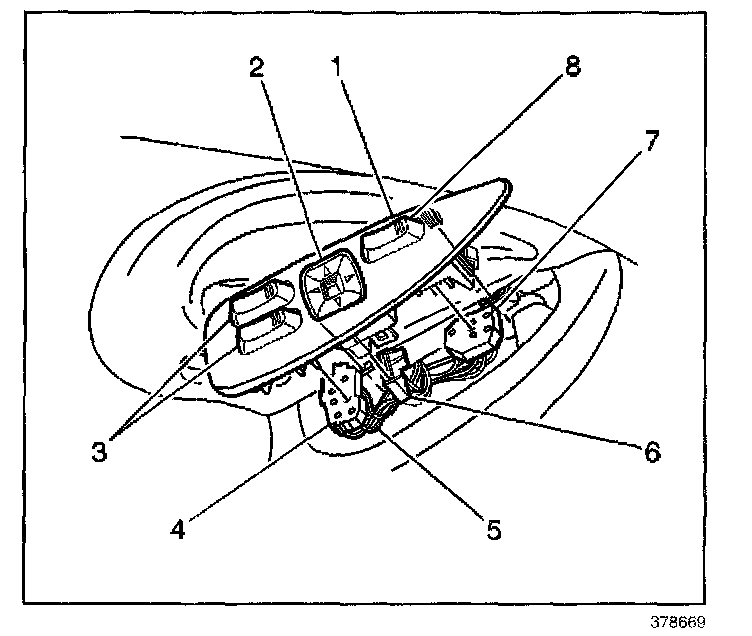 2
1
8
7
3
6
4
5
378669