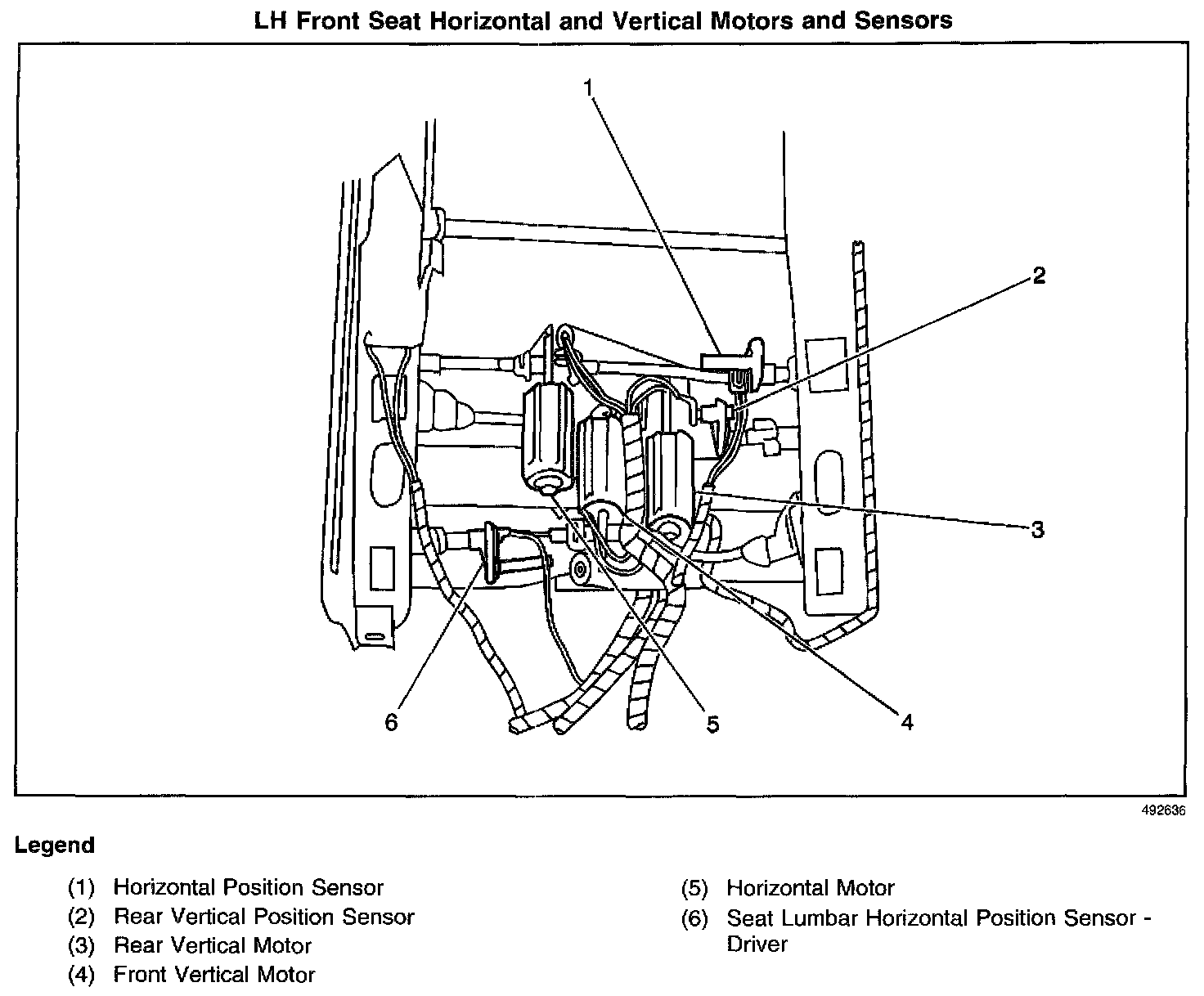 LH Front Seat Horizontal and Vertical Motors and Sensors

1

2

3

6

5

4

492636

Legend

(1) Horizontal Position Sensor
(2) Rear Vertical Position Sensor
(3) Rear Vertical Motor
(4) Front Vertical Motor

(5) Horizontal Motor
(6) Seat Lumbar Horizontal Position Sensor - Driver