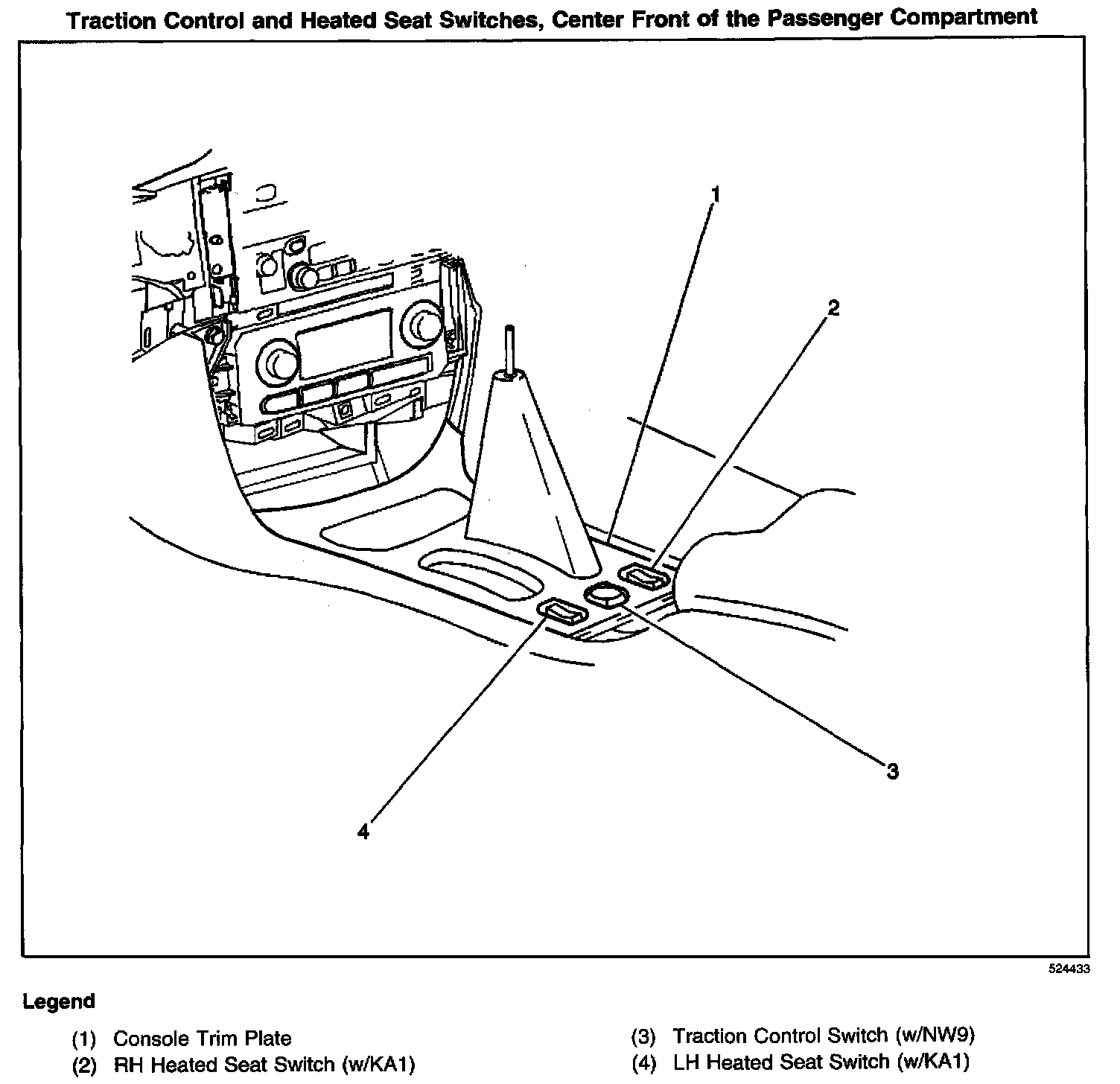 Traction Control and Heated Seat Switches, Center Front of the Passenger Compartment

1

2

3

4

524433

Legend

(1) Console Trim Plate
(2) RH Heated Seat Switch (w/KA1)

(3) Traction Control Switch (w/NW9)
(4) LH Heated Seat Switch (w/KA1)