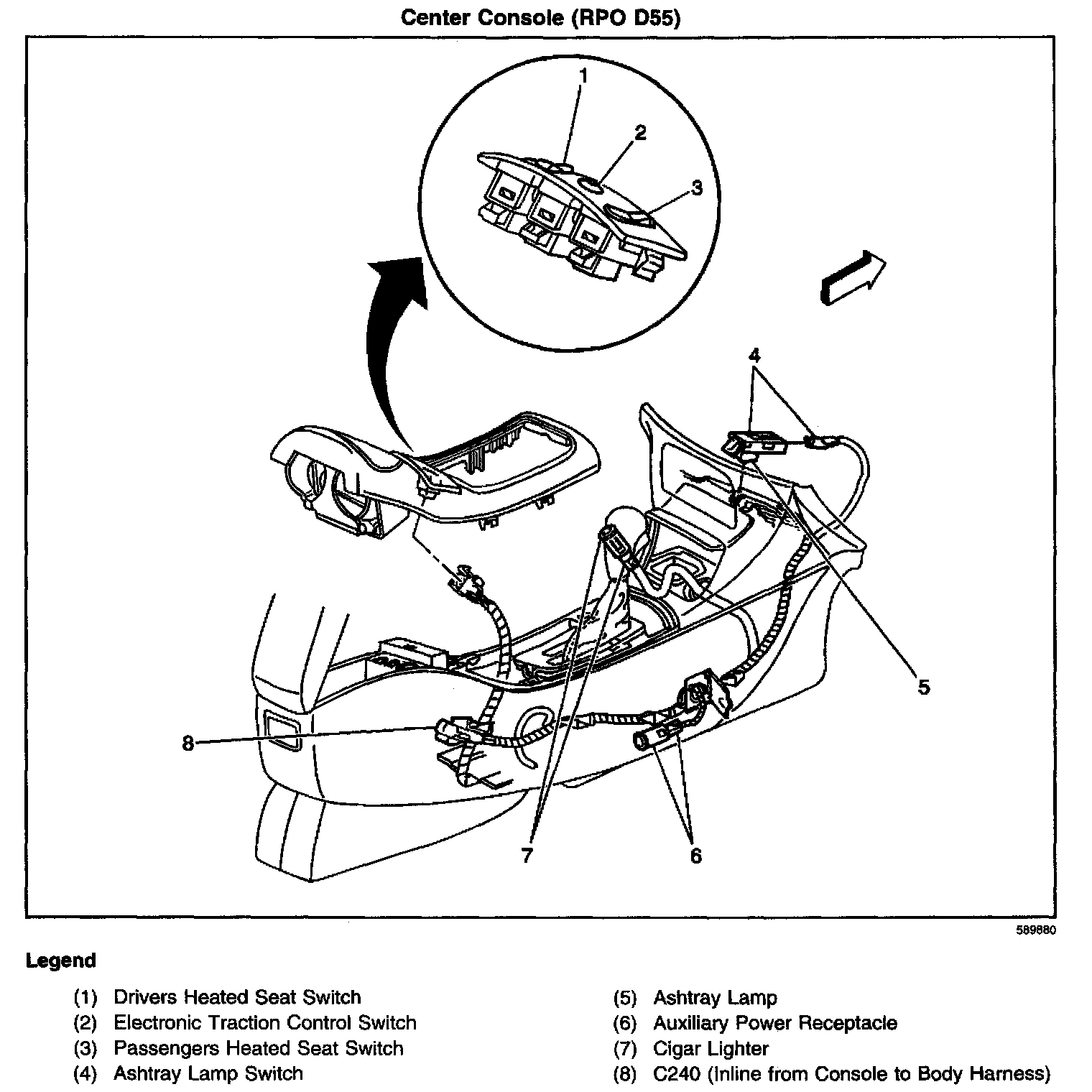 Center Console (RPO D55)

1
2
3
4
5
8
7
6

589880

Legend

(1) Drivers Heated Seat Switch
(2) Electronic Traction Control Switch
(3) Passengers Heated Seat Switch
(4) Ashtray Lamp Switch

(5) Ashtray Lamp
(6) Auxiliary Power Receptacle
(7) Cigar Lighter
(8) C240 (Inline from Console to Body Harness)