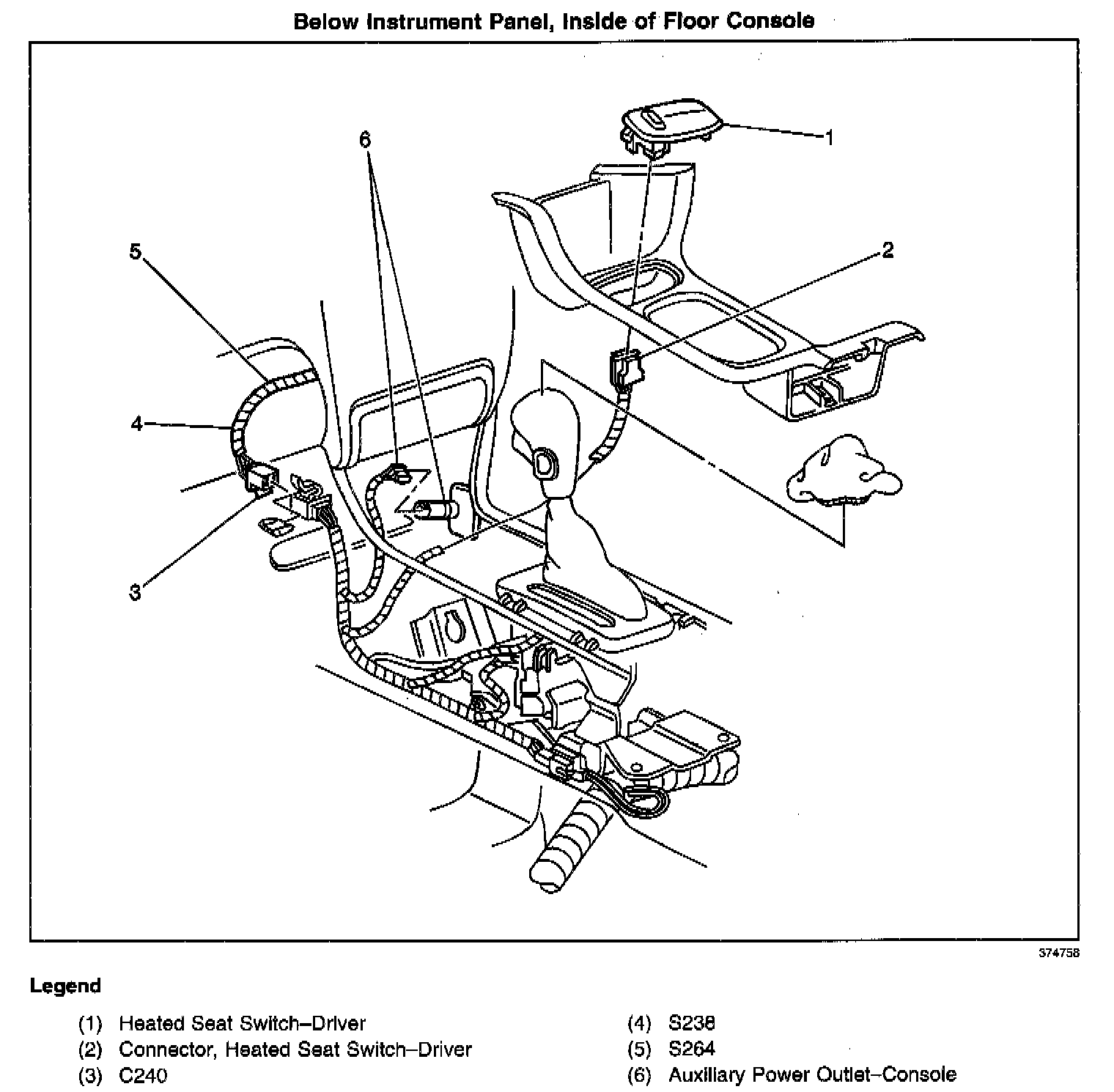 Below Instrument Panel, Inside of Floor Console

6

1

5

2

4

3

374758

Legend

(1) Heated Seat Switch–Driver
(2) Connector, Heated Seat Switch–Driver
(3) C240

(4) S238
(5) S264
(6) Auxiliary Power Outlet–Console