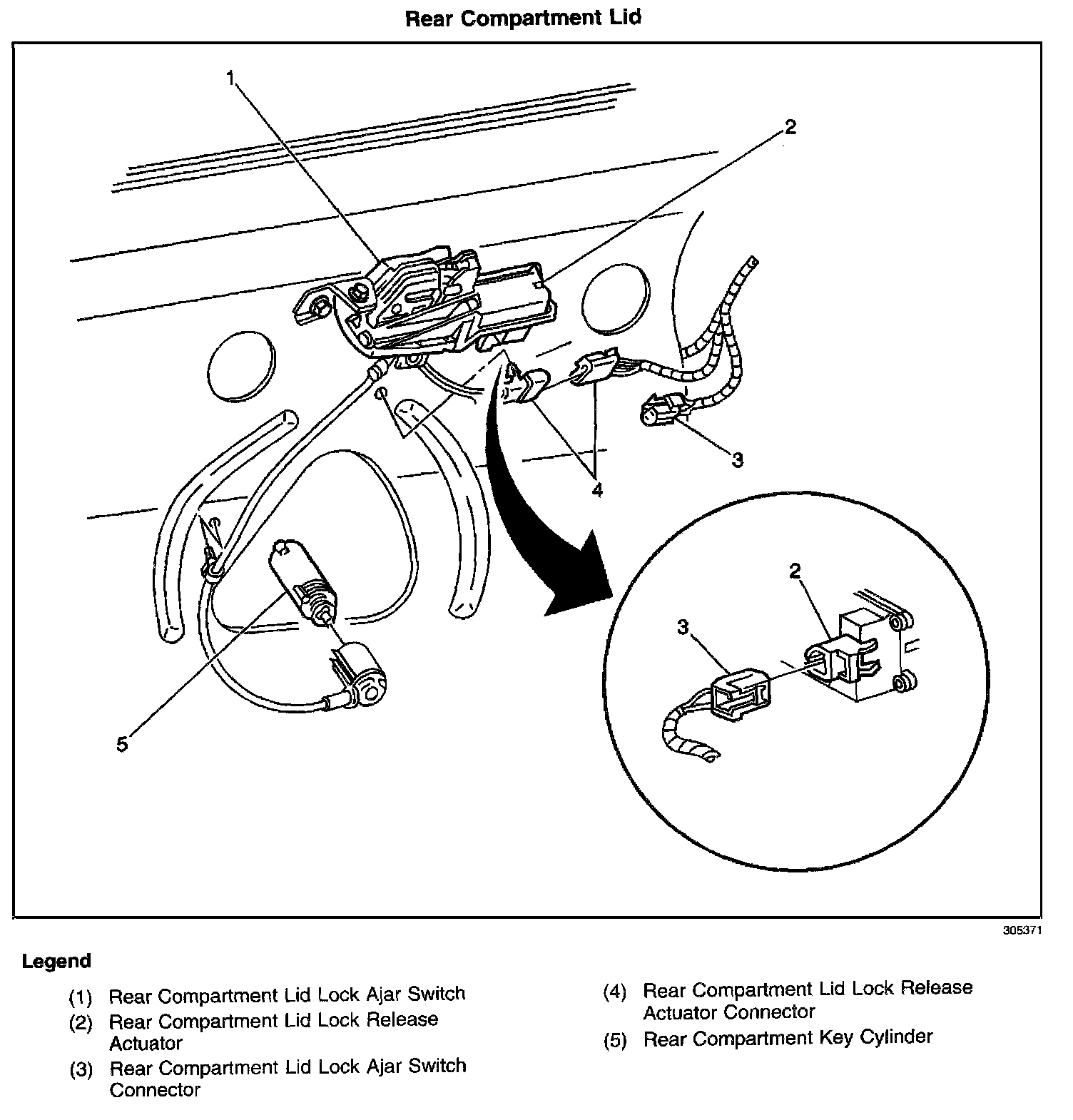 Rear Compartment Lid

1
2
3
4
5
2
3

305371

Legend

(1) Rear Compartment Lid Lock Ajar Switch
(2) Rear Compartment Lid Lock Release Actuator
(3) Rear Compartment Lid Lock Ajar Switch Connector
(4) Rear Compartment Lid Lock Release Actuator Connector
(5) Rear Compartment Key Cylinder