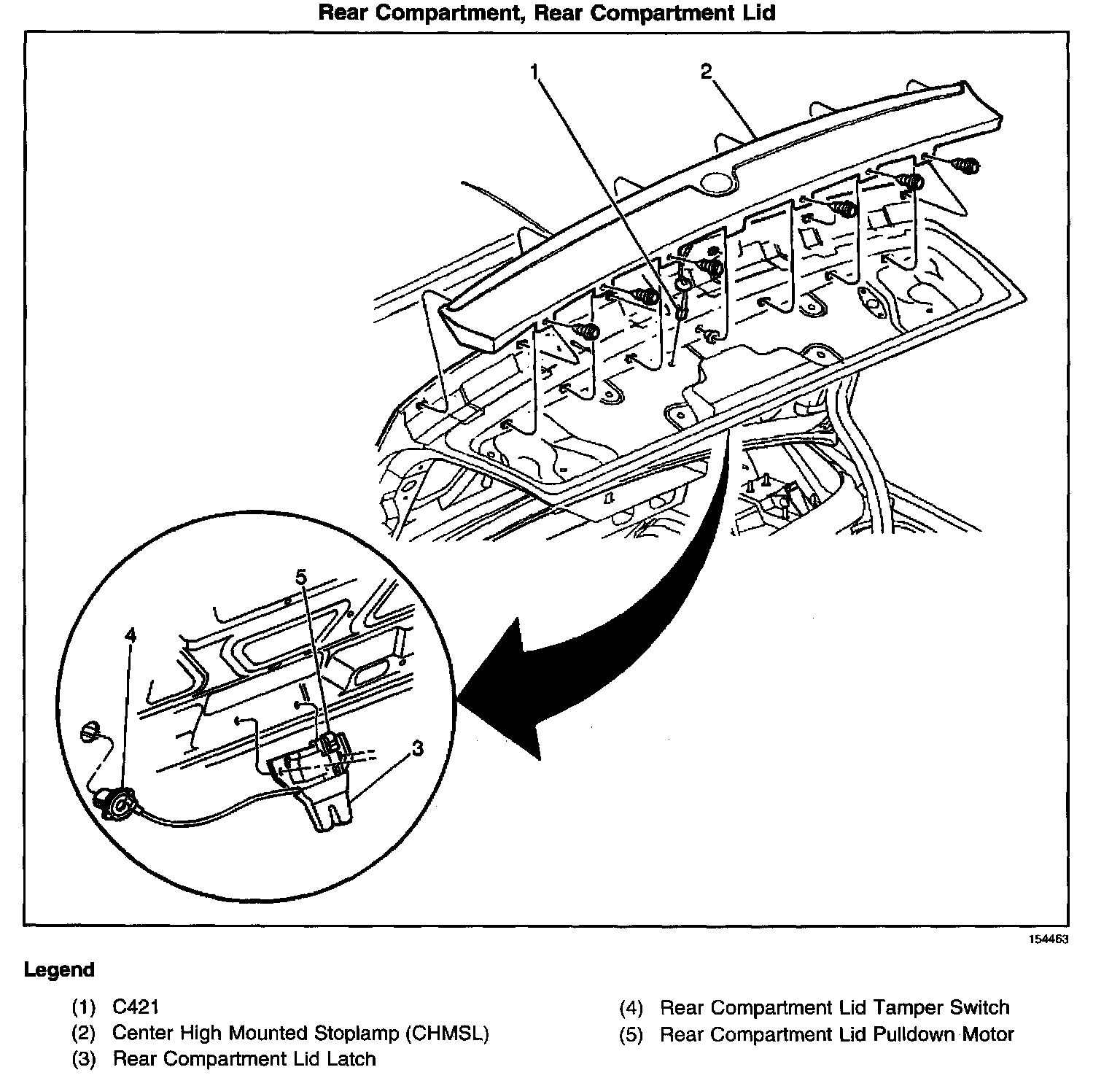 Rear Compartment, Rear Compartment Lid

1

2

5

4

3

154463

Legend

(1) C421
(2) Center High Mounted Stoplamp (CHMSL)
(3) Rear Compartment Lid Latch

(4) Rear Compartment Lid Tamper Switch
(5) Rear Compartment Lid Pulldown Motor