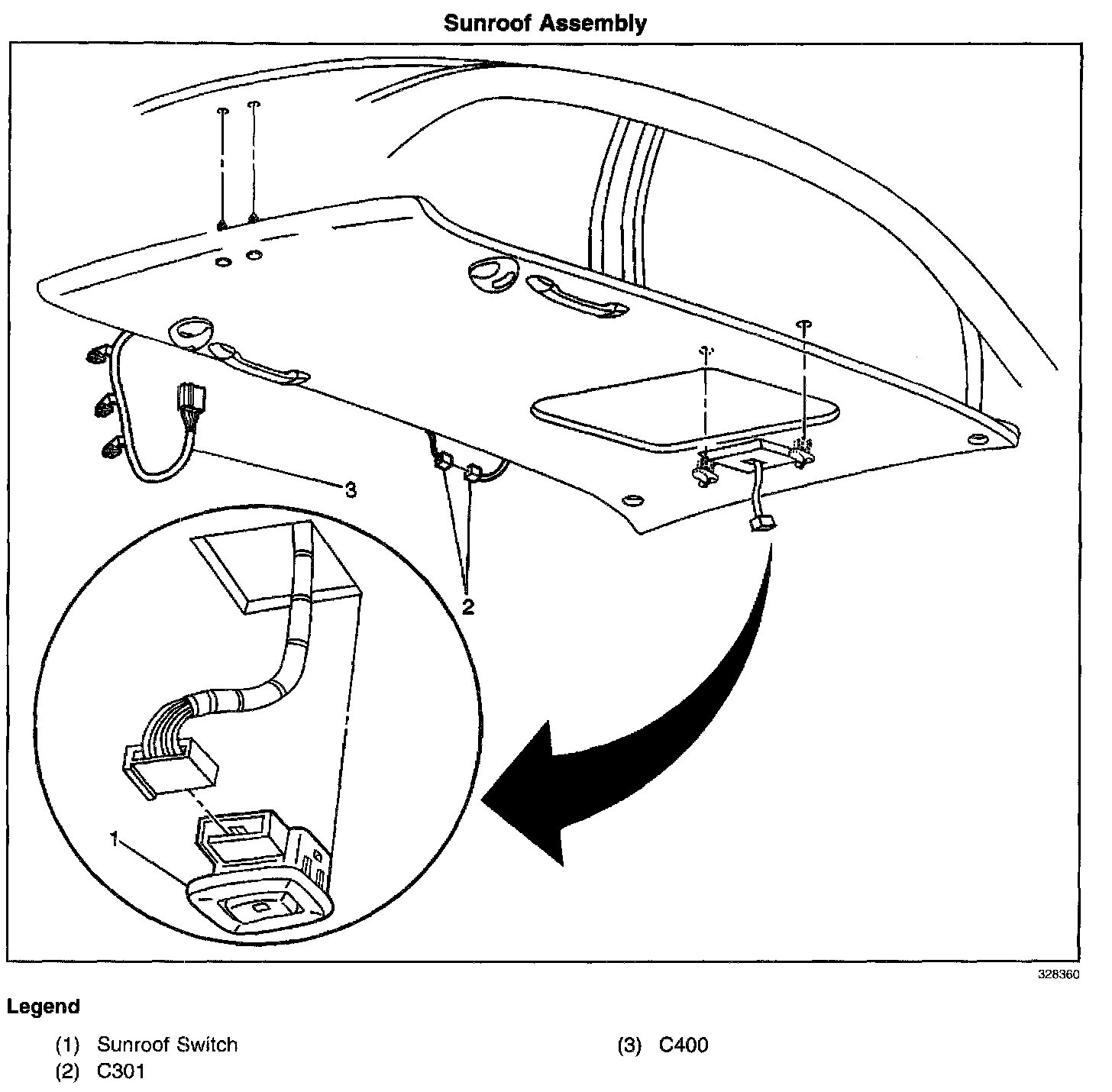 Sunroof Assembly

3

2

1

328360

Legend

(1) Sunroof Switch
(2) C301

(3) C400