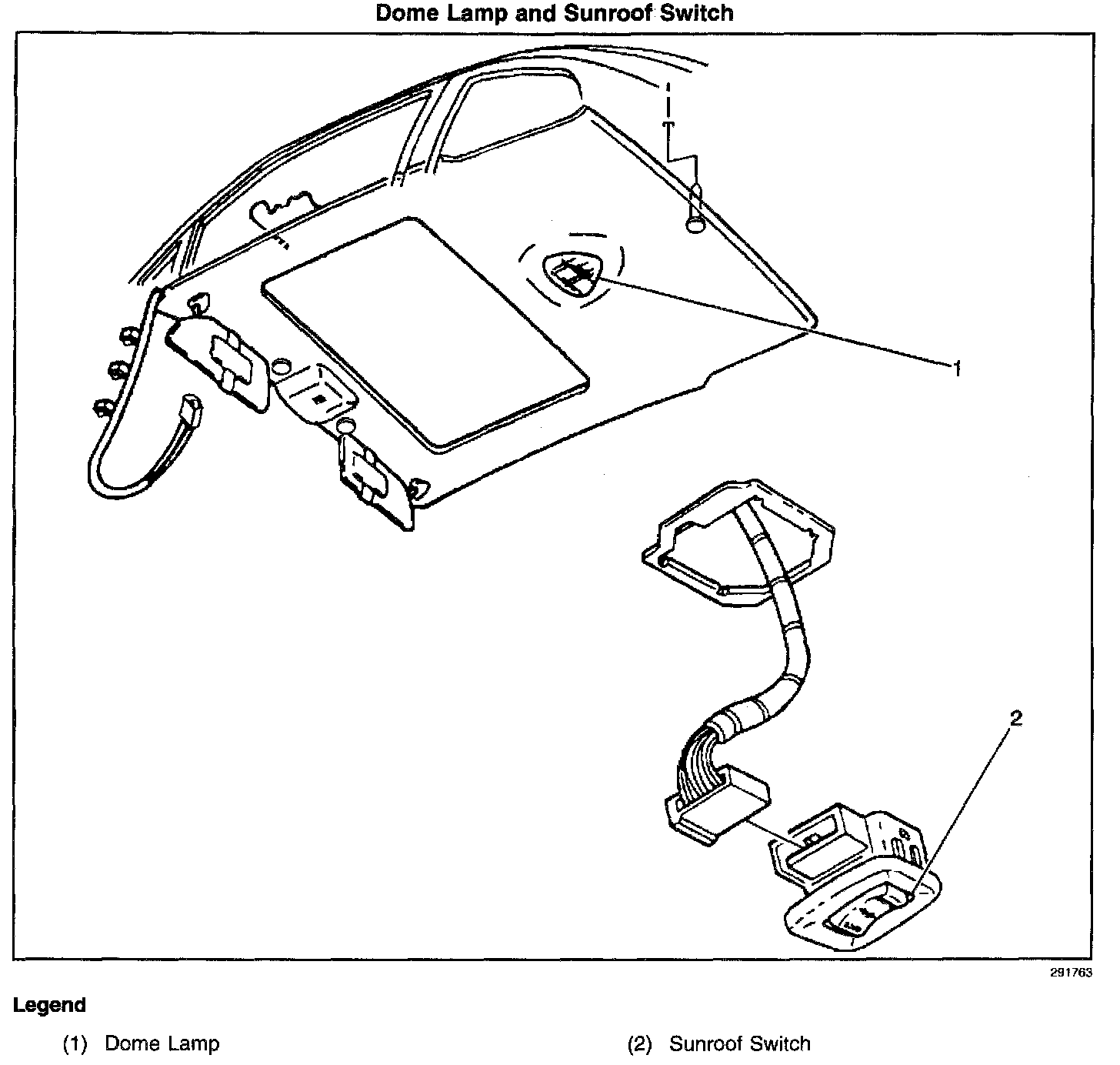 Dome Lamp and Sunroof Switch

1

2

291763

Legend

(1) Dome Lamp

(2) Sunroof Switch