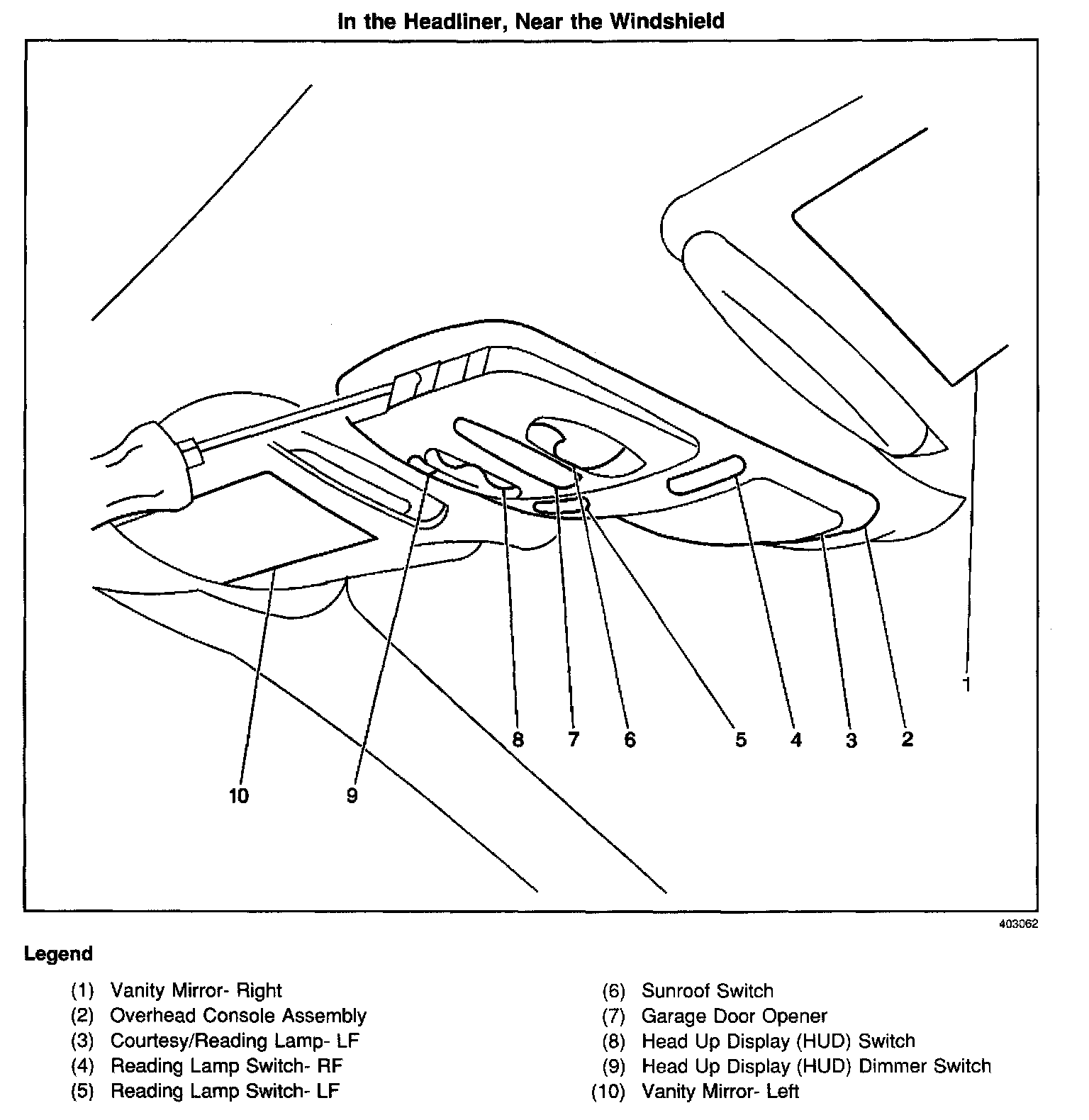 In the Headliner, Near the Windshield

1

8 7 6 5 4 3 2

10 9

403062

Legend

(1) Vanity Mirror- Right
(2) Overhead Console Assembly
(3) Courtesy/Reading Lamp- LF
(4) Reading Lamp Switch- RF
(5) Reading Lamp Switch- LF

(6) Sunroof Switch
(7) Garage Door Opener
(8) Head Up Display (HUD) Switch
(9) Head Up Display (HUD) Dimmer Switch
(10) Vanity Mirror- Left