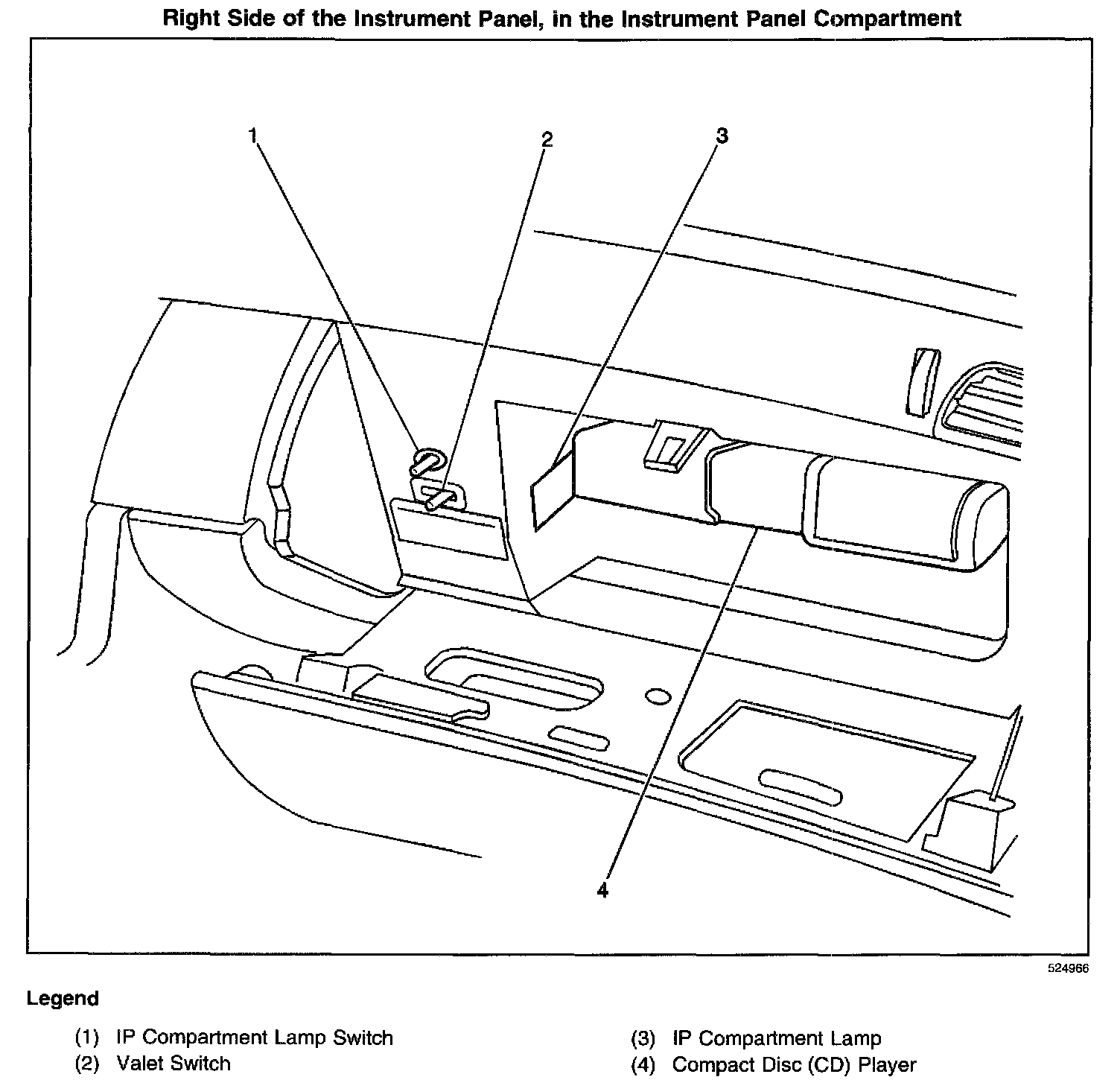 Right Side of the Instrument Panel, in the Instrument Panel Compartment

1

2

3

4

524966

Legend

(1) IP Compartment Lamp Switch
(2) Valet Switch

(3) IP Compartment Lamp
(4) Compact Disc (CD) Player