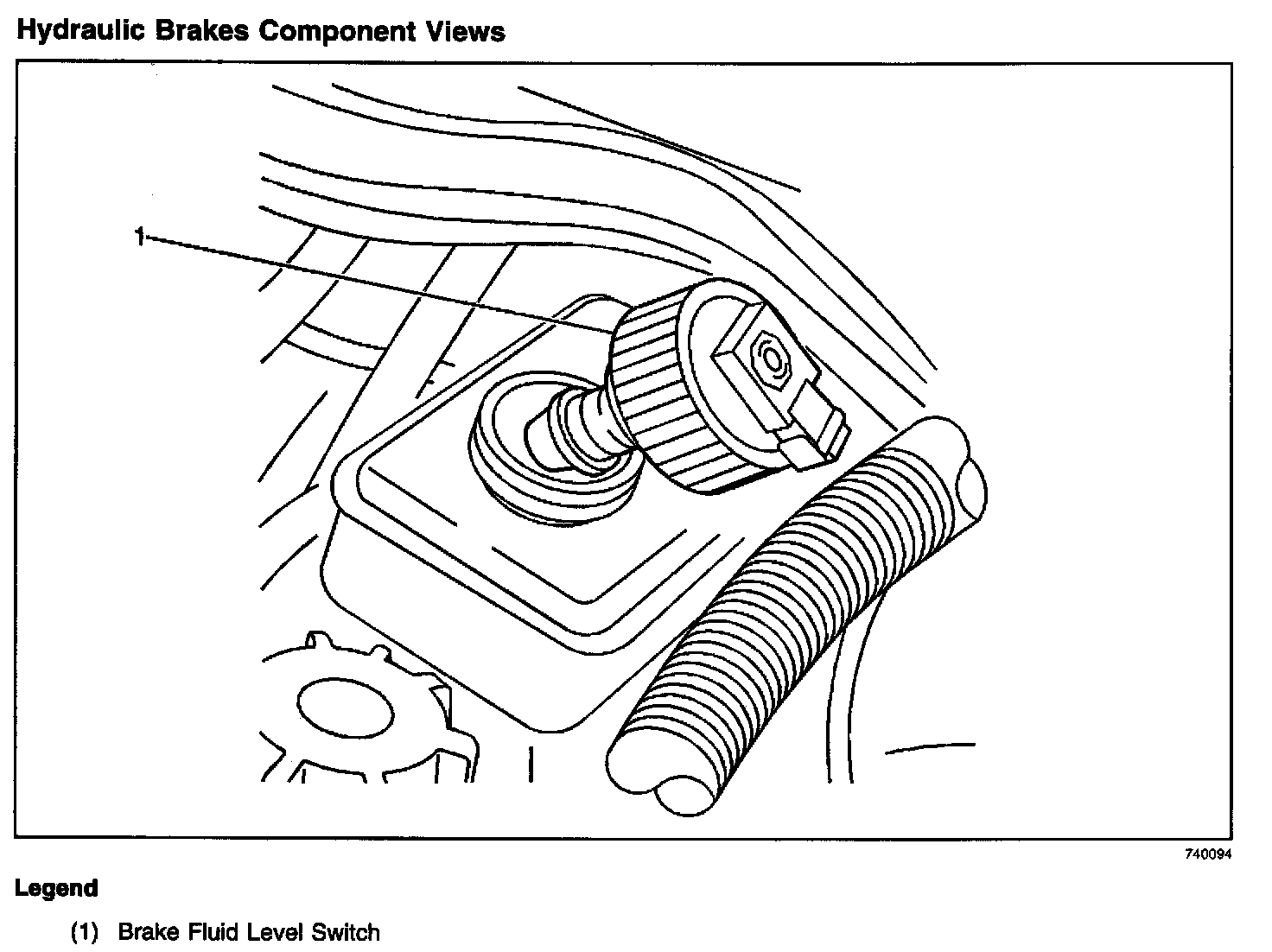 Hydraulic Brakes Component Views

1

740094

Legend

(1) Brake Fluid Level Switch