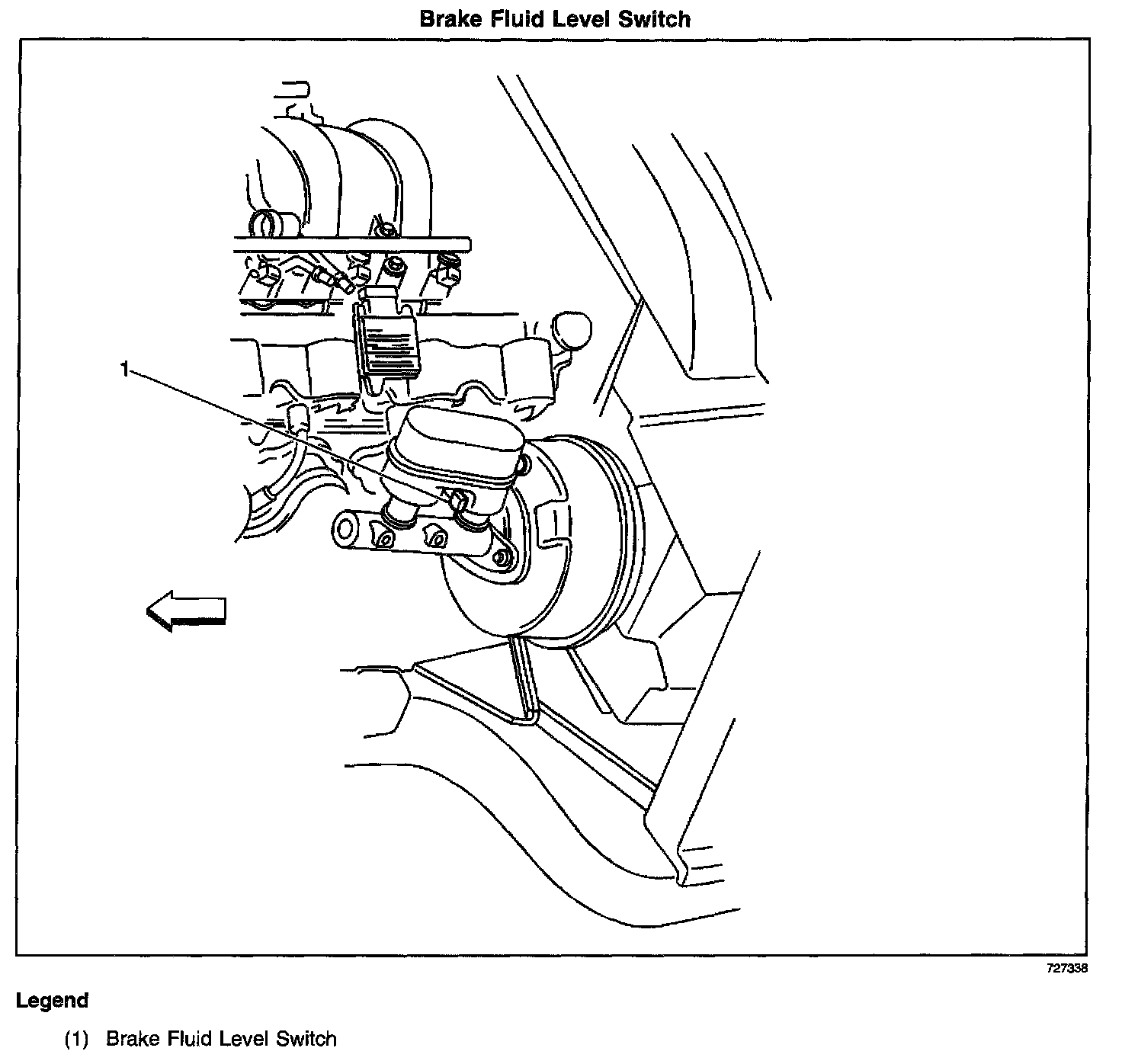 Brake Fluid Level Switch

1

727338

Legend

(1) Brake Fluid Level Switch