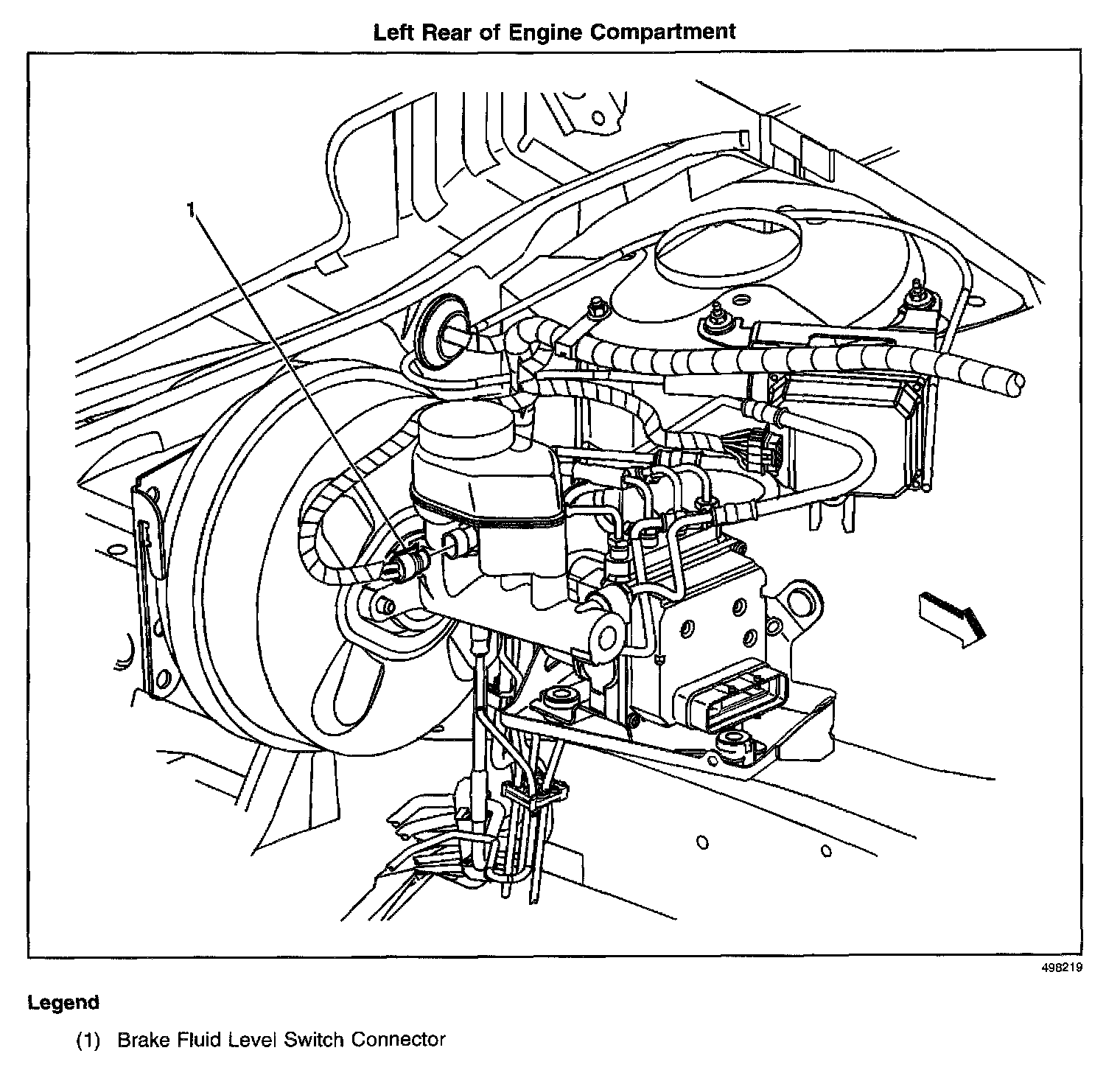 Left Rear of Engine Compartment

1

498219

Legend

(1) Brake Fluid Level Switch Connector