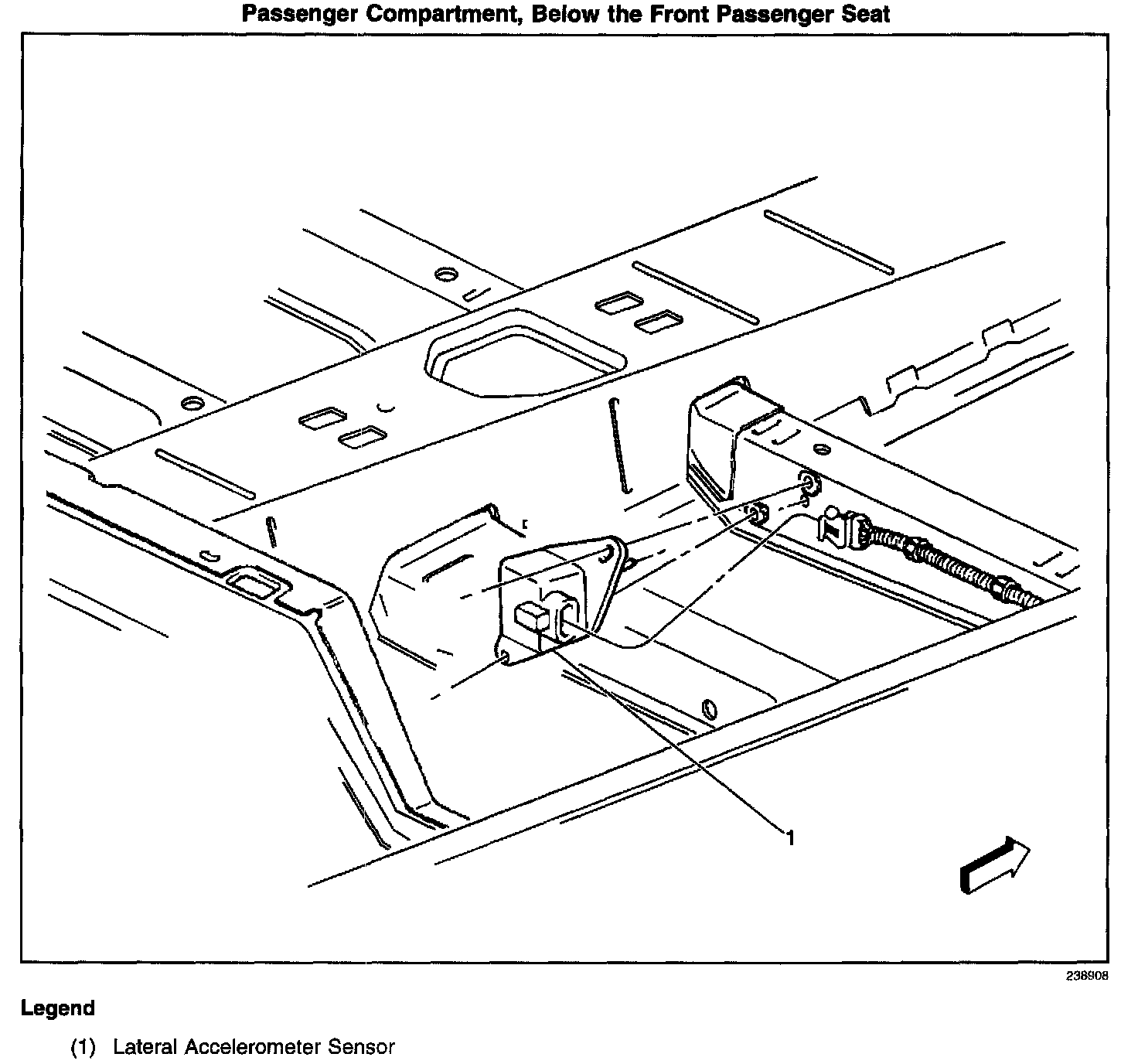 Passenger Compartment, Below the Front Passenger Seat

1

238908

Legend

(1) Lateral Accelerometer Sensor