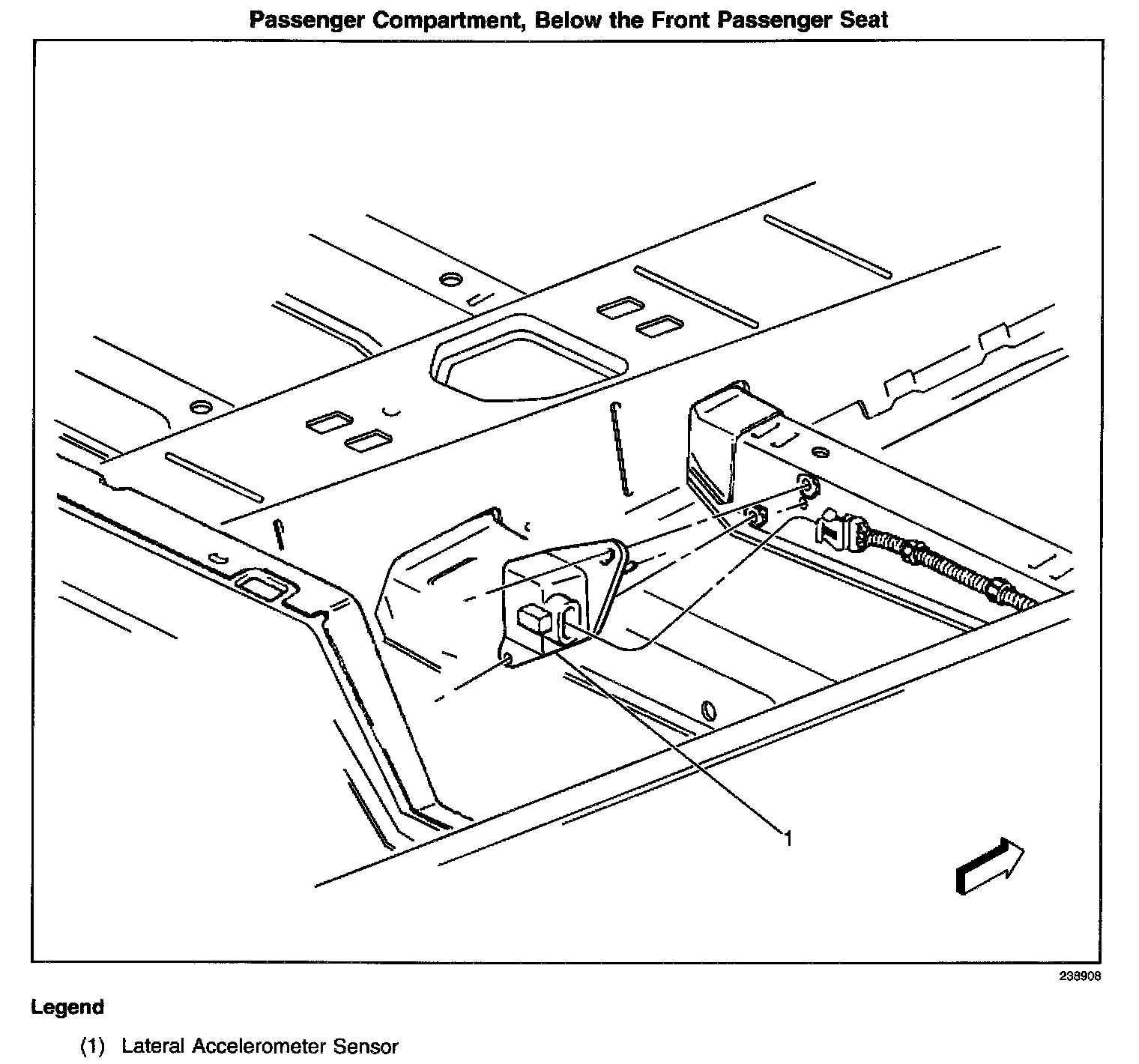 Passenger Compartment, Below the Front Passenger Seat

1

238908

Legend

(1) Lateral Accelerometer Sensor