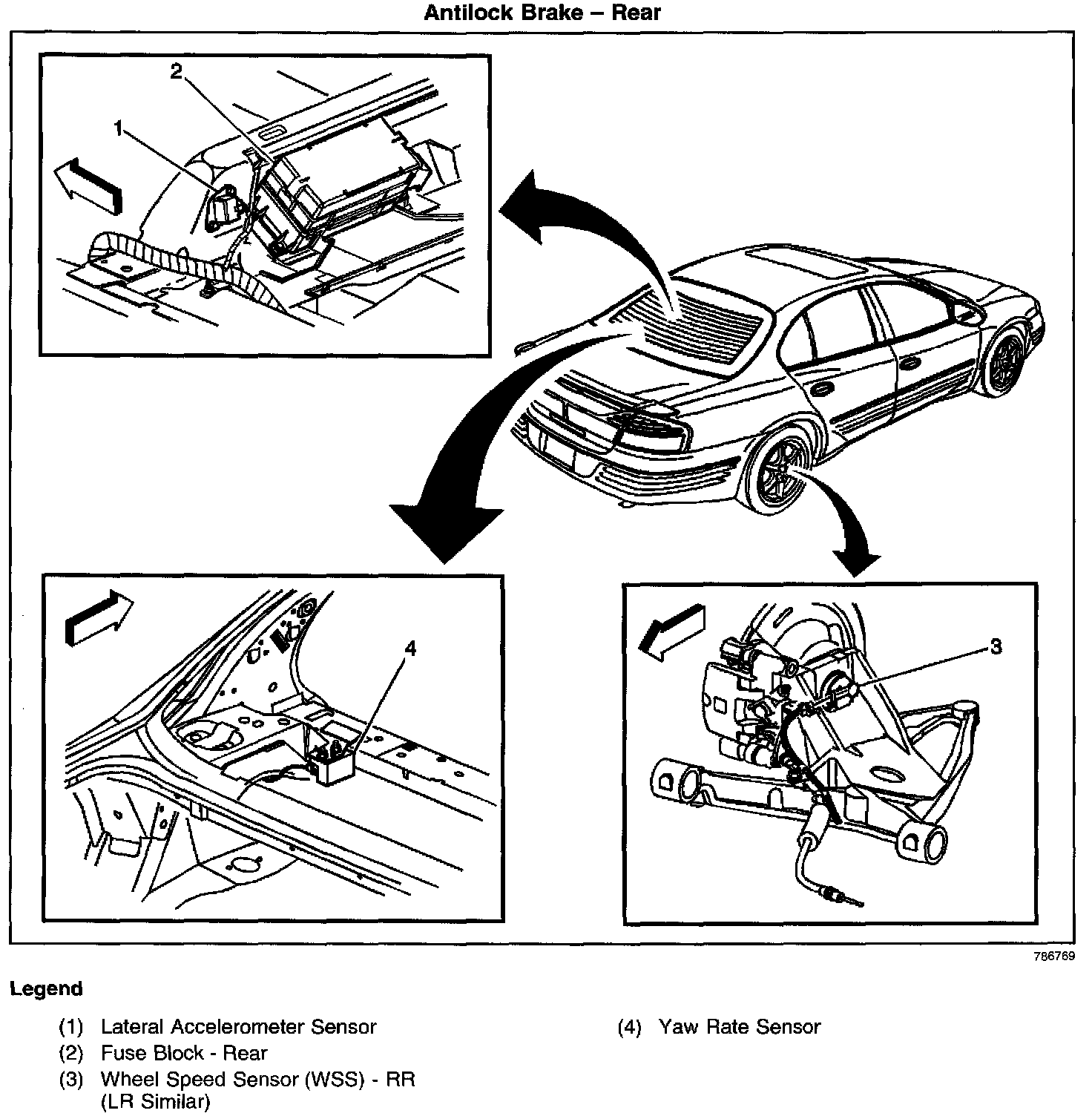 Antilock Brake – Rear

2

1

4

3

786769

Legend

(1) Lateral Accelerometer Sensor
(2) Fuse Block - Rear
(3) Wheel Speed Sensor (WSS) - RR (LR Similar)

(4) Yaw Rate Sensor