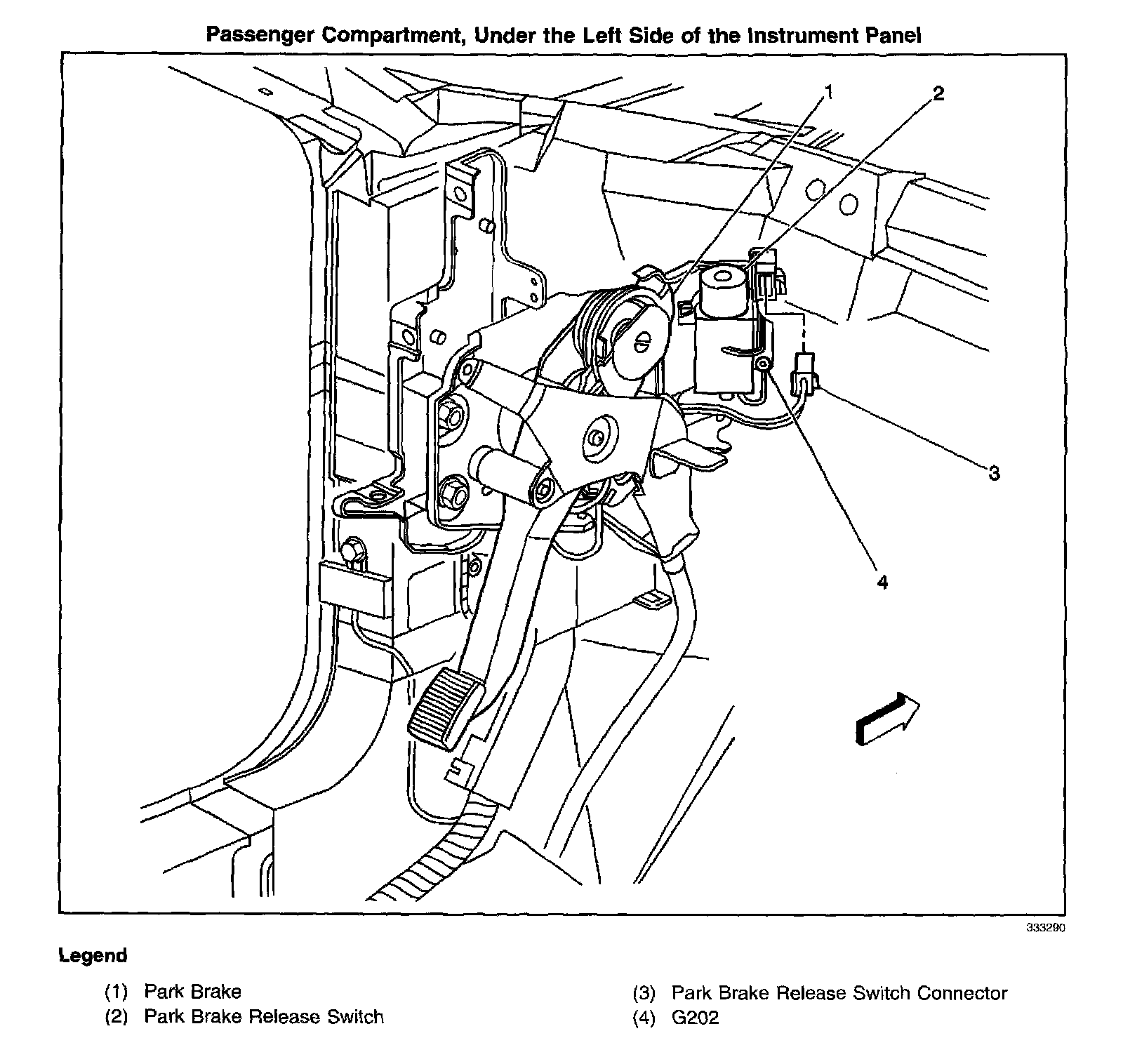 Passenger Compartment, Under the Left Side of the Instrument Panel

1
2
3
4

333290

Legend

(1) Park Brake
(2) Park Brake Release Switch

(3) Park Brake Release Switch Connector
(4) G202