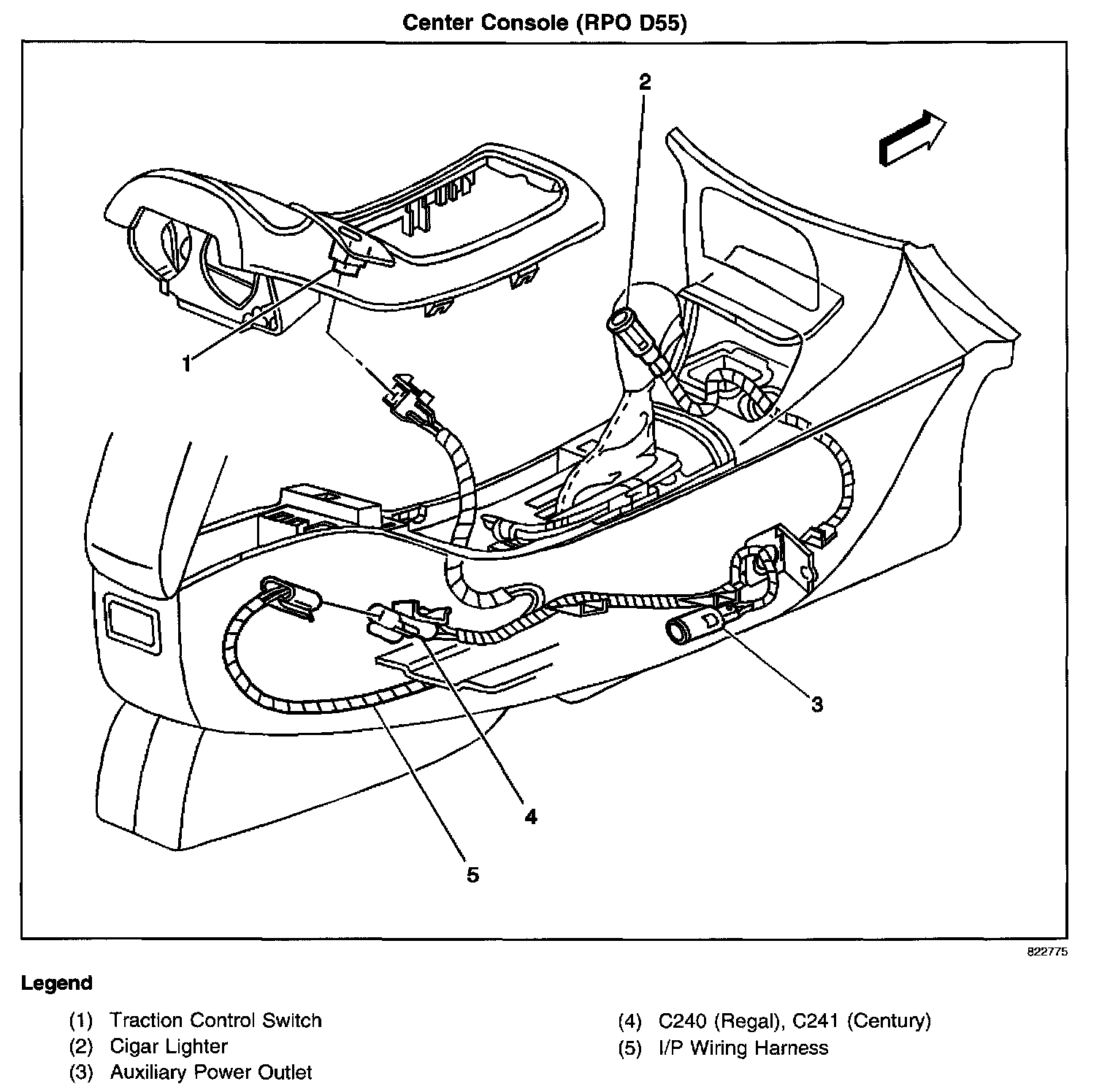 Center Console (RPO D55)

2

1

3

4

5

822775

Legend

(1) Traction Control Switch
(2) Cigar Lighter
(3) Auxiliary Power Outlet

(4) C240 (Regal), C241 (Century)
(5) I/P Wiring Harness