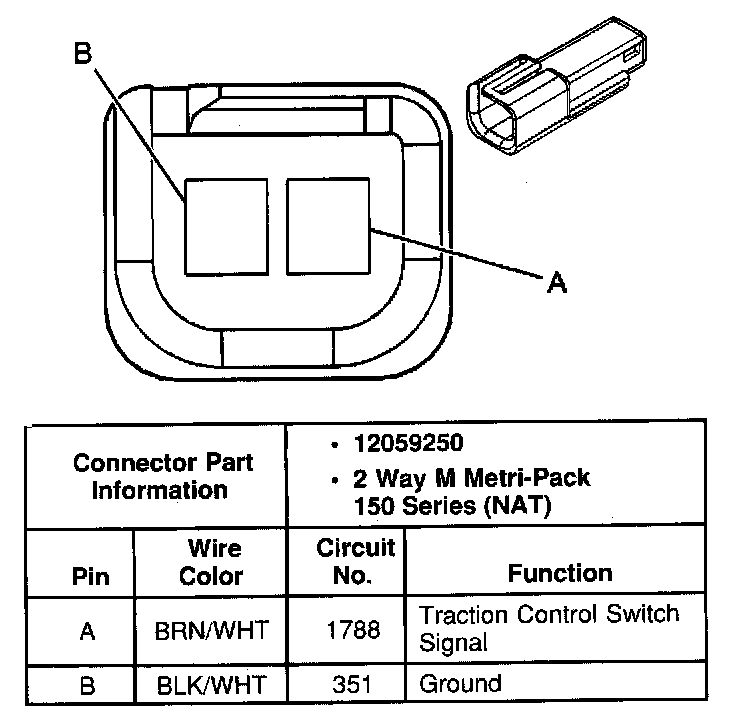 B

A

| Connector Part Information | | • 12059250 • 2 Way M Metri-Pack 150 Series (NAT) | |
|---|---|---|---|
| Pin | Wire Color | Circuit No. | Function |
| A | BRN/WHT | 1788 | Traction Control Switch Signal |
| B | BLK/WHT | 351 | Ground |