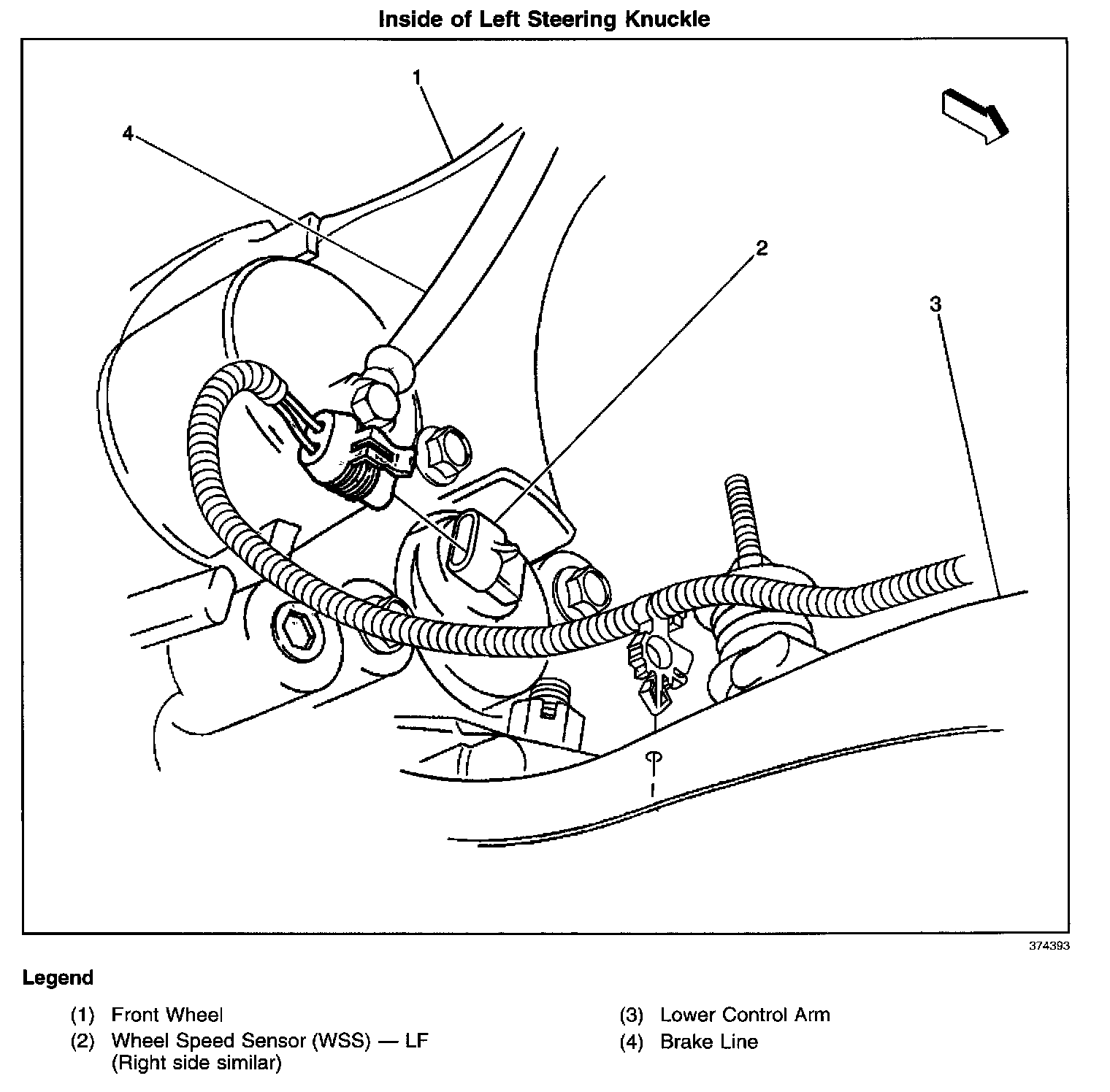 Inside of Left Steering Knuckle

1

4

2

3

374393

Legend

(1) Front Wheel

(2) Wheel Speed Sensor (WSS) — LF (Right side similar)

(3) Lower Control Arm

(4) Brake Line