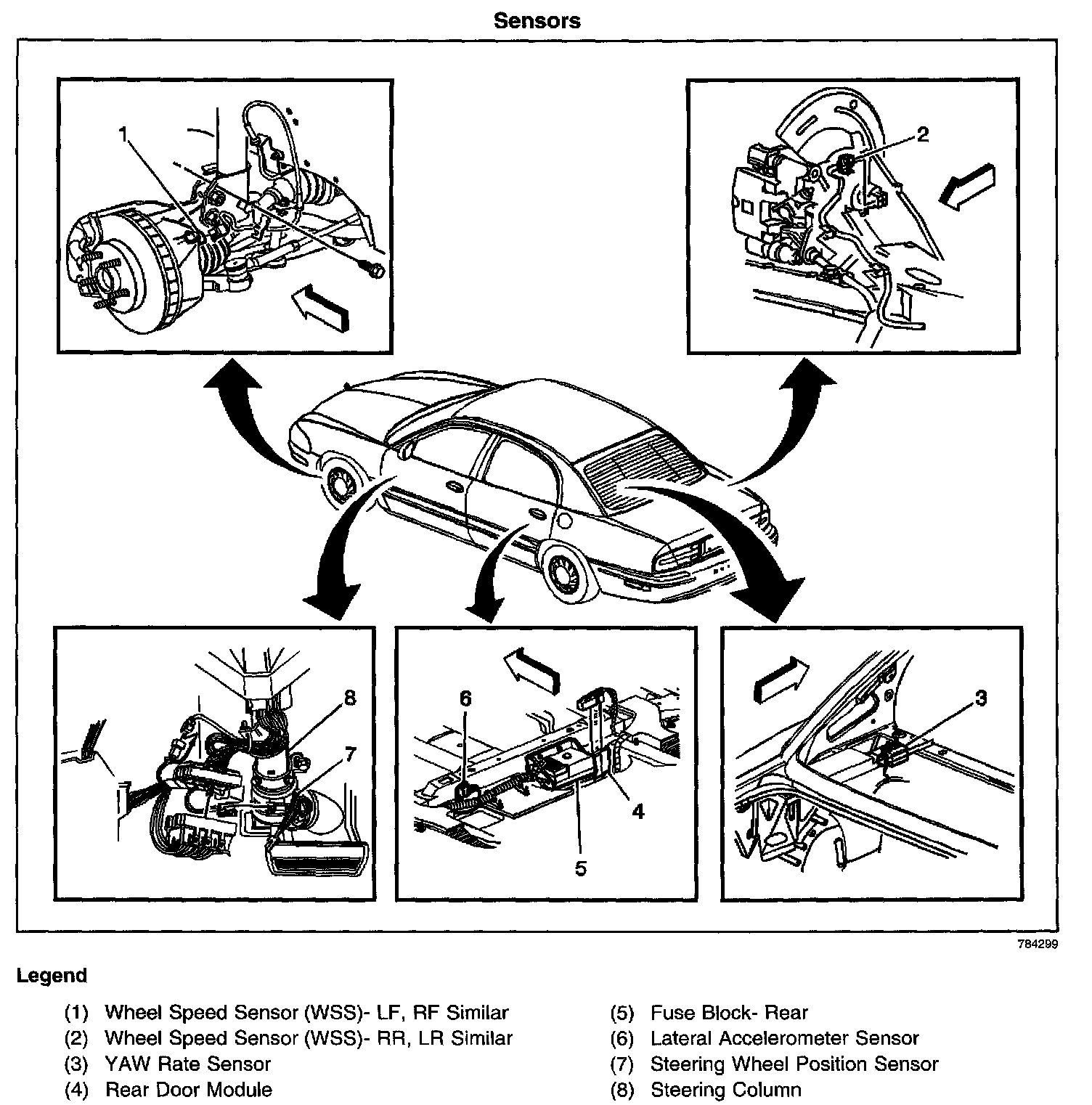 Sensors

1

2

8

7

6

4

5

3

784299

Legend

(1) Wheel Speed Sensor (WSS)- LF, RF Similar
(2) Wheel Speed Sensor (WSS)- RR, LR Similar
(3) YAW Rate Sensor
(4) Rear Door Module

(5) Fuse Block- Rear
(6) Lateral Accelerometer Sensor
(7) Steering Wheel Position Sensor
(8) Steering Column