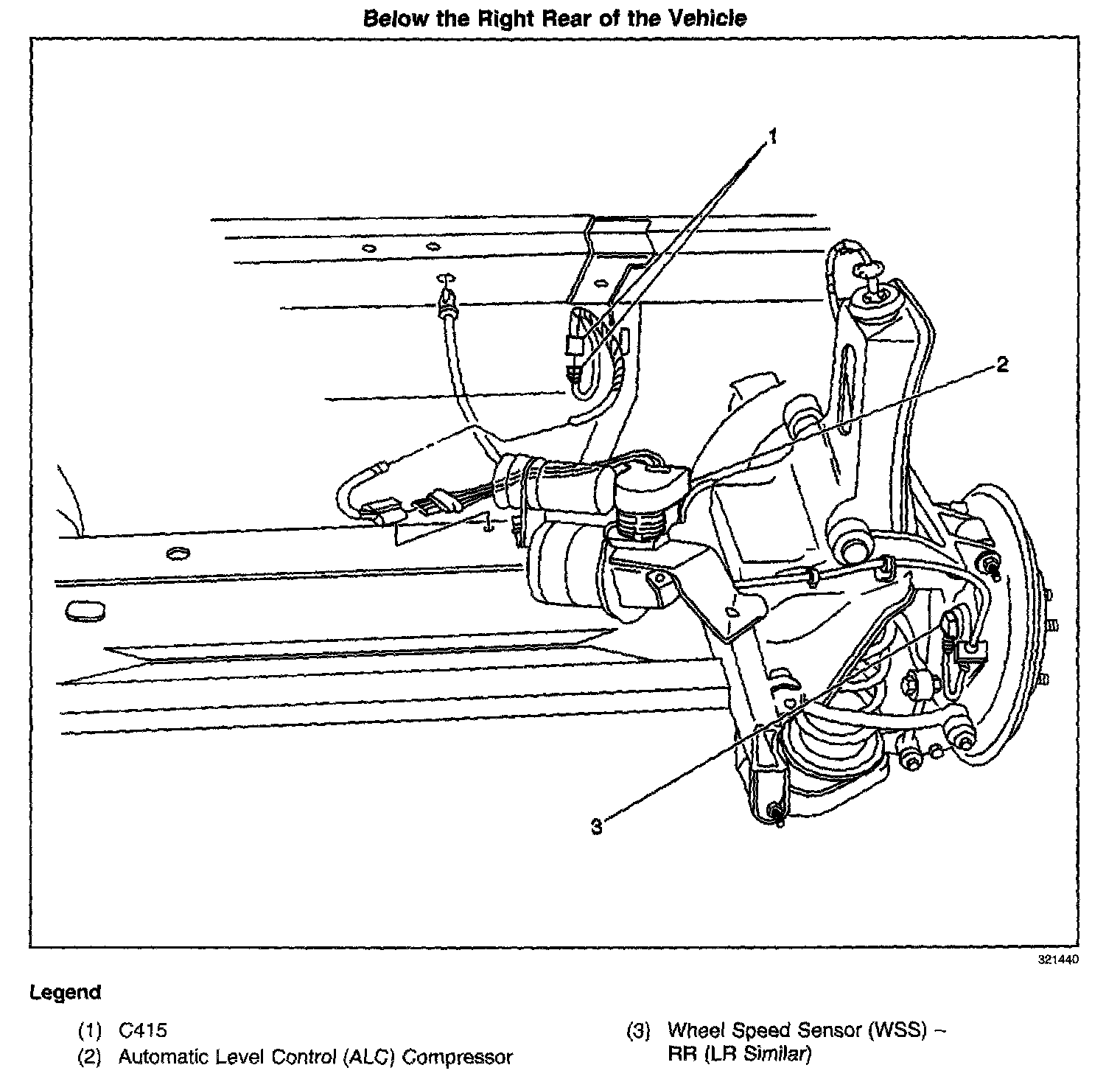 Below the Right Rear of the Vehicle

1

2

3

321440

Legend

(1) C415
(2) Automatic Level Control (ALC) Compressor

(3) Wheel Speed Sensor (WSS) – RR (LR Similar)