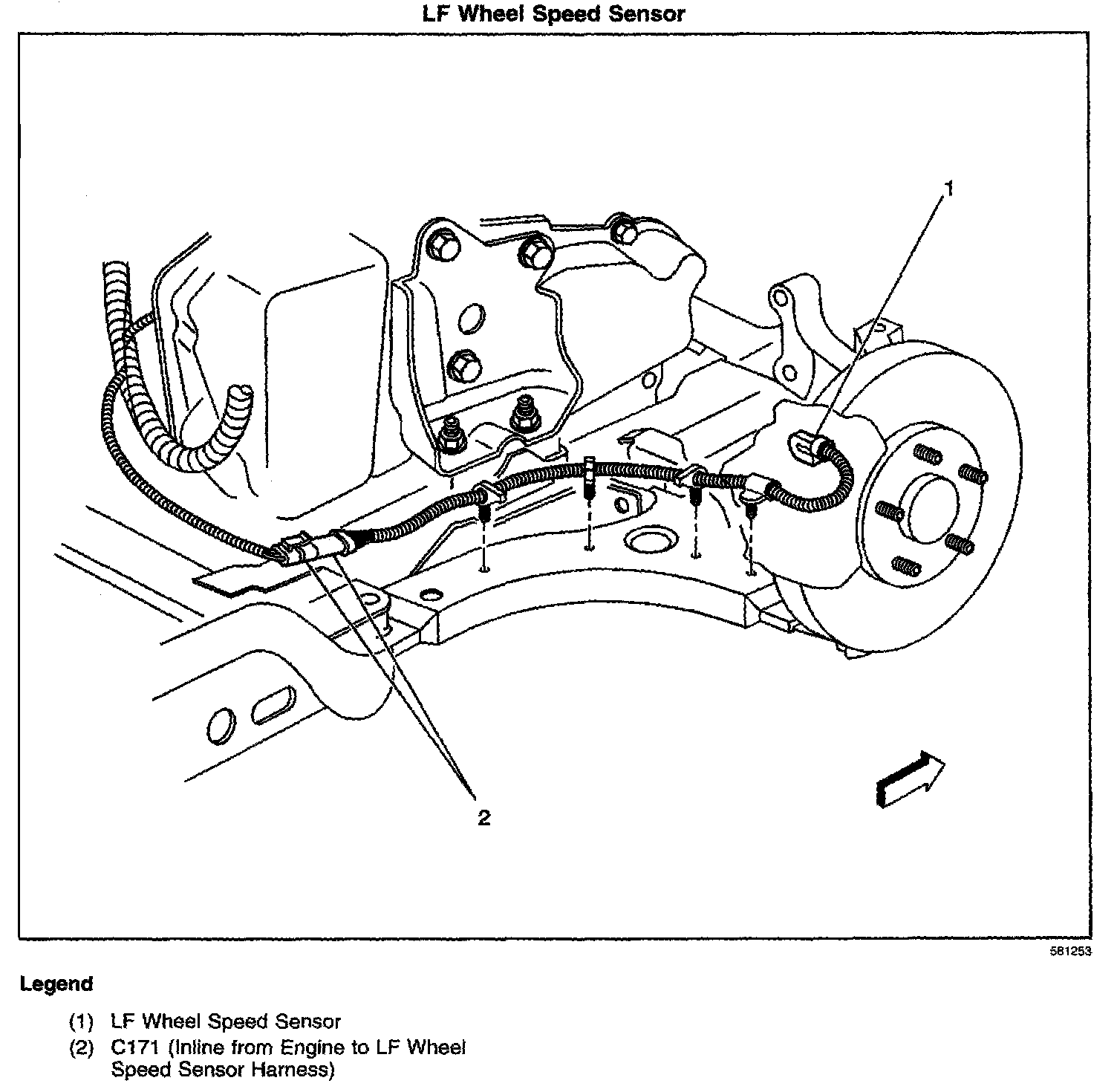 LF Wheel Speed Sensor

1

2

581253

Legend

(1) LF Wheel Speed Sensor
(2) C171 (Inline from Engine to LF Wheel Speed Sensor Harness)