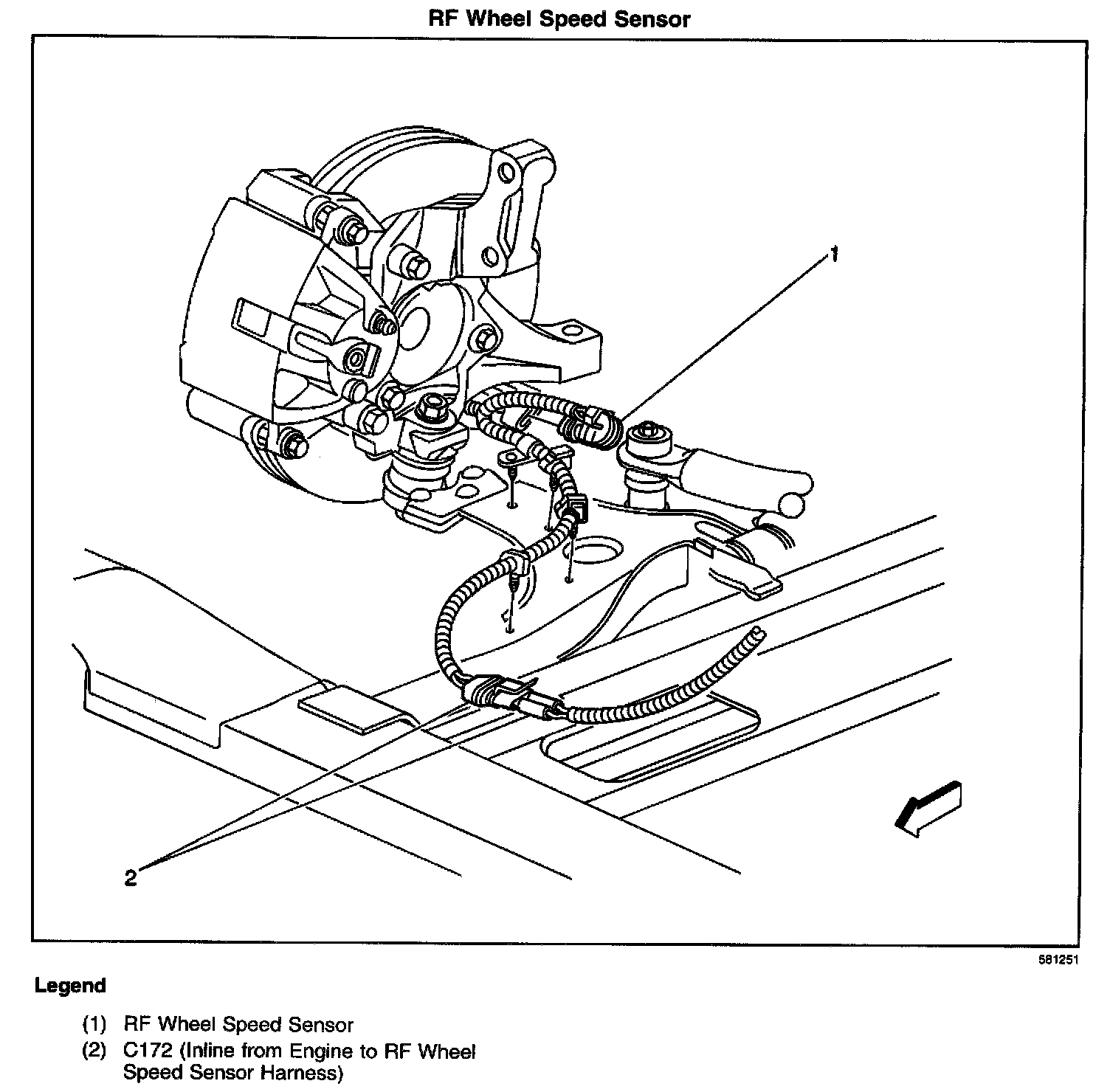 RF Wheel Speed Sensor

1

2

581251

Legend

(1) RF Wheel Speed Sensor
(2) C172 (Inline from Engine to RF Wheel Speed Sensor Harness)