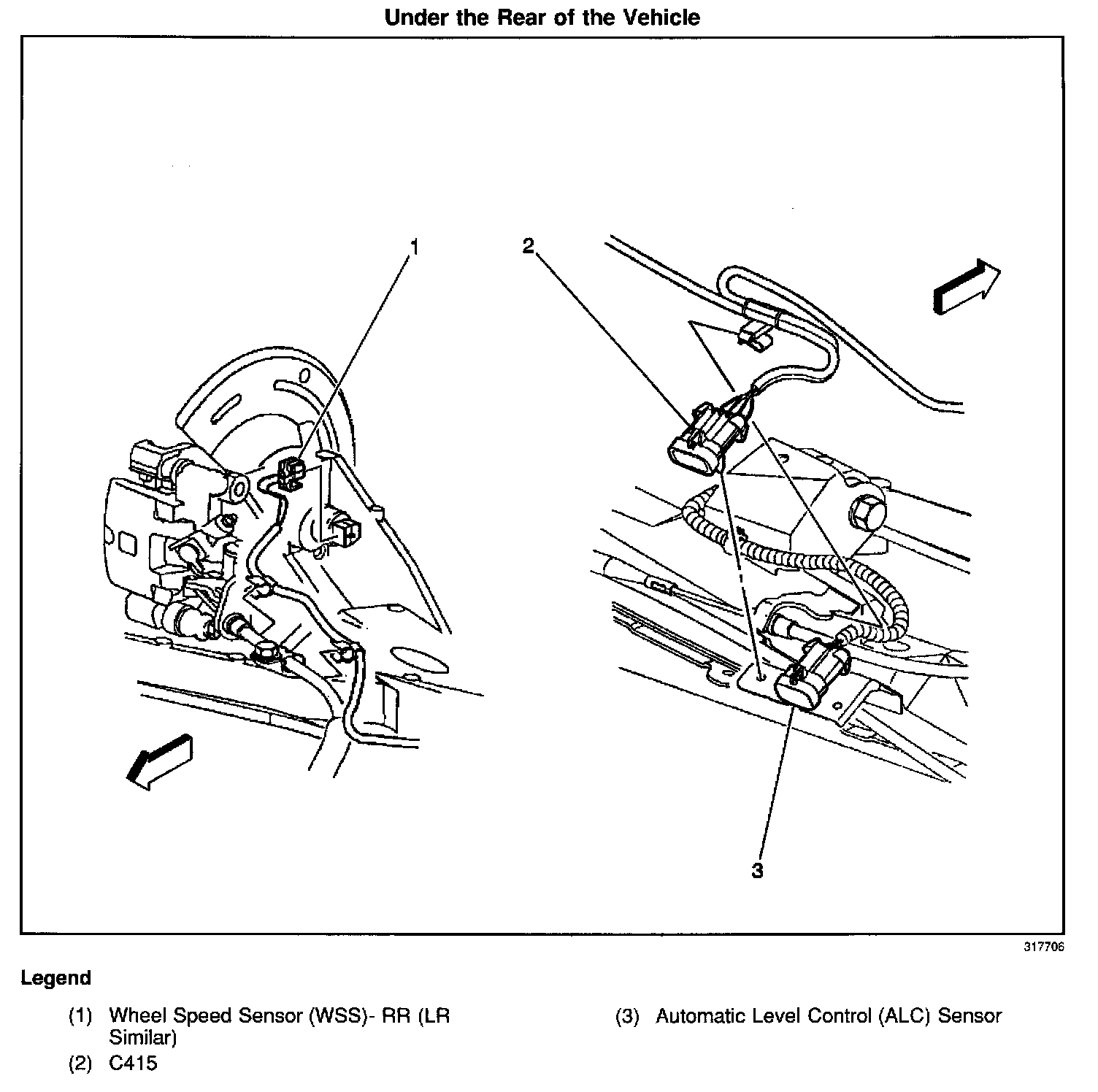 Under the Rear of the Vehicle

1

2

3

317706

Legend

(1) Wheel Speed Sensor (WSS)- RR (LR Similar)

(2) C415

(3) Automatic Level Control (ALC) Sensor