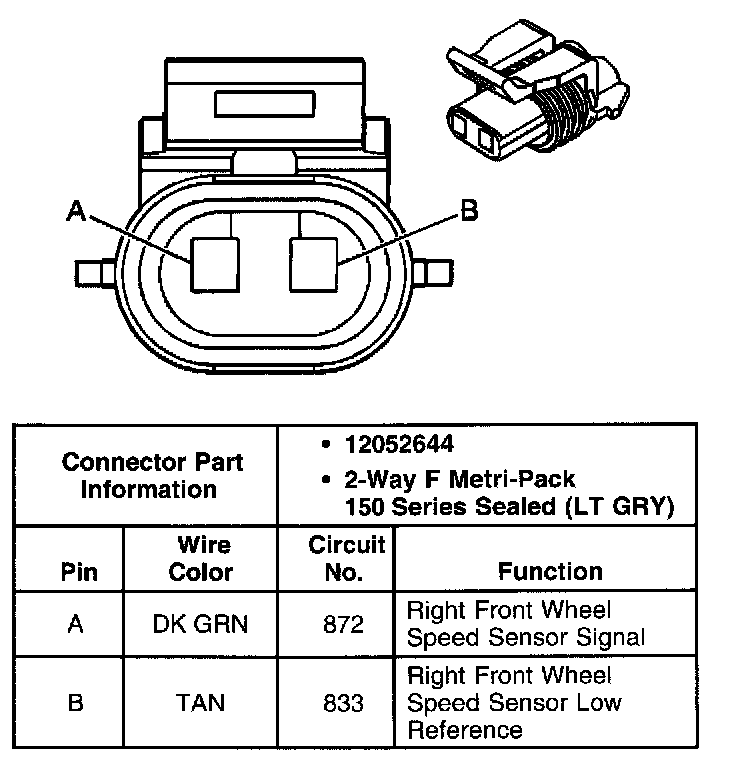 A

B

| Connector Part Information | | • 12052644 • 2-Way F Metri-Pack 150 Series Sealed (LT GRY) | |
|---|---|---|---|
| Pin | Wire Color | Circuit No. | Function |
| A | DK GRN | 872 | Right Front Wheel Speed Sensor Signal |
| B | TAN | 833 | Right Front Wheel Speed Sensor Low Reference |