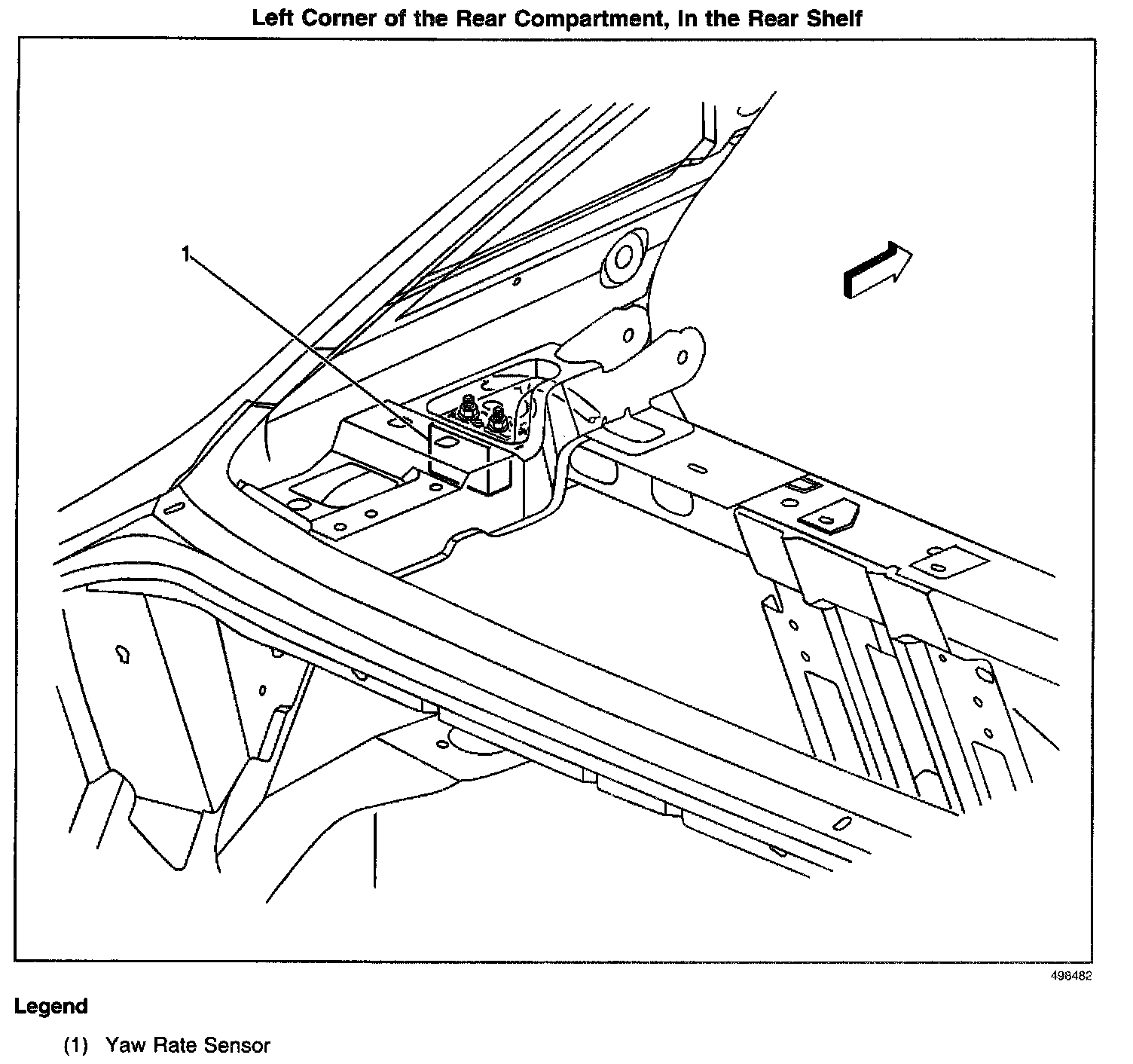 Left Corner of the Rear Compartment, In the Rear Shelf

1

498482

Legend

(1) Yaw Rate Sensor