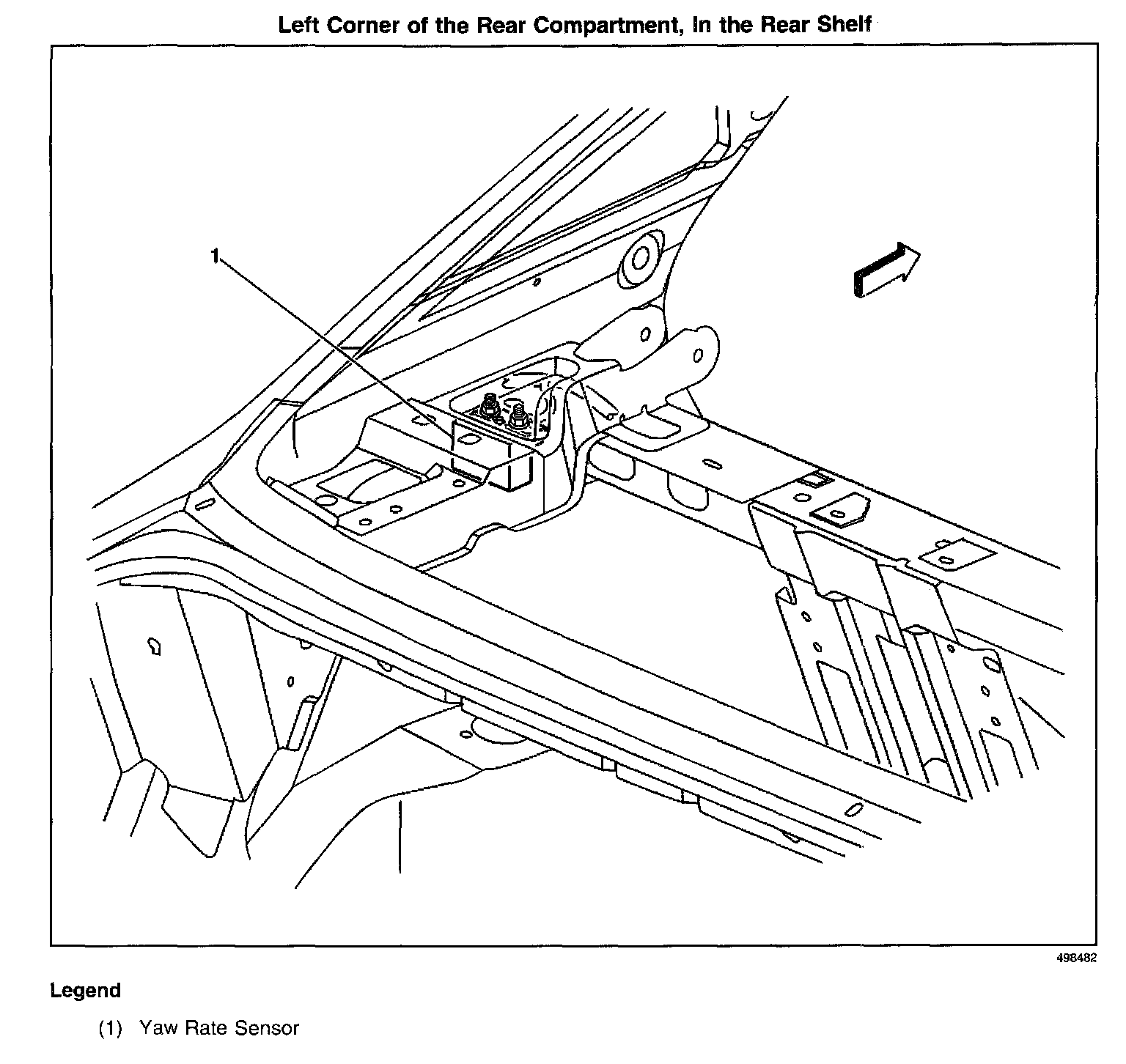 Left Corner of the Rear Compartment, In the Rear Shelf

1

498482

Legend

(1) Yaw Rate Sensor