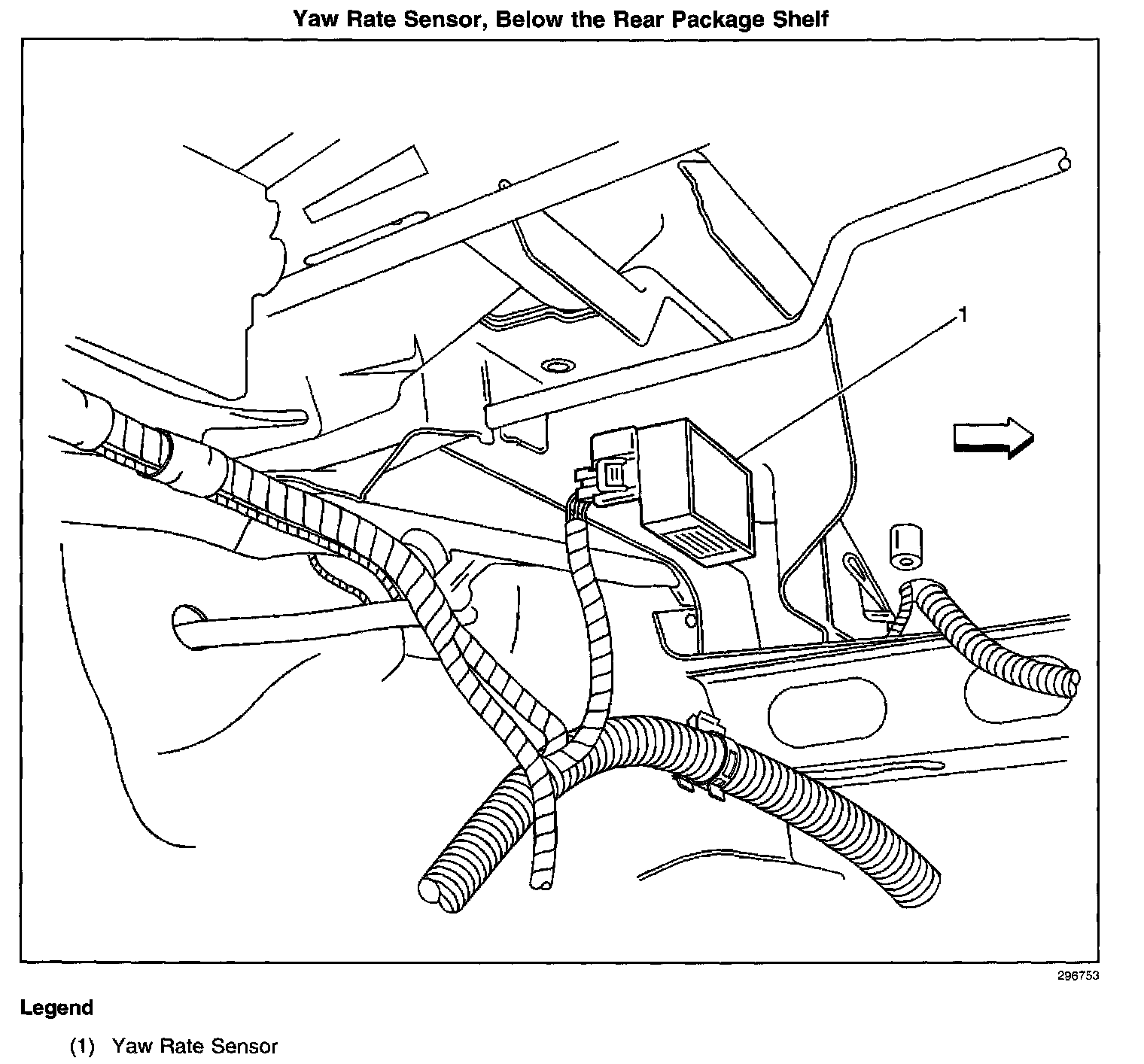 Yaw Rate Sensor, Below the Rear Package Shelf

1

296753

Legend

(1) Yaw Rate Sensor