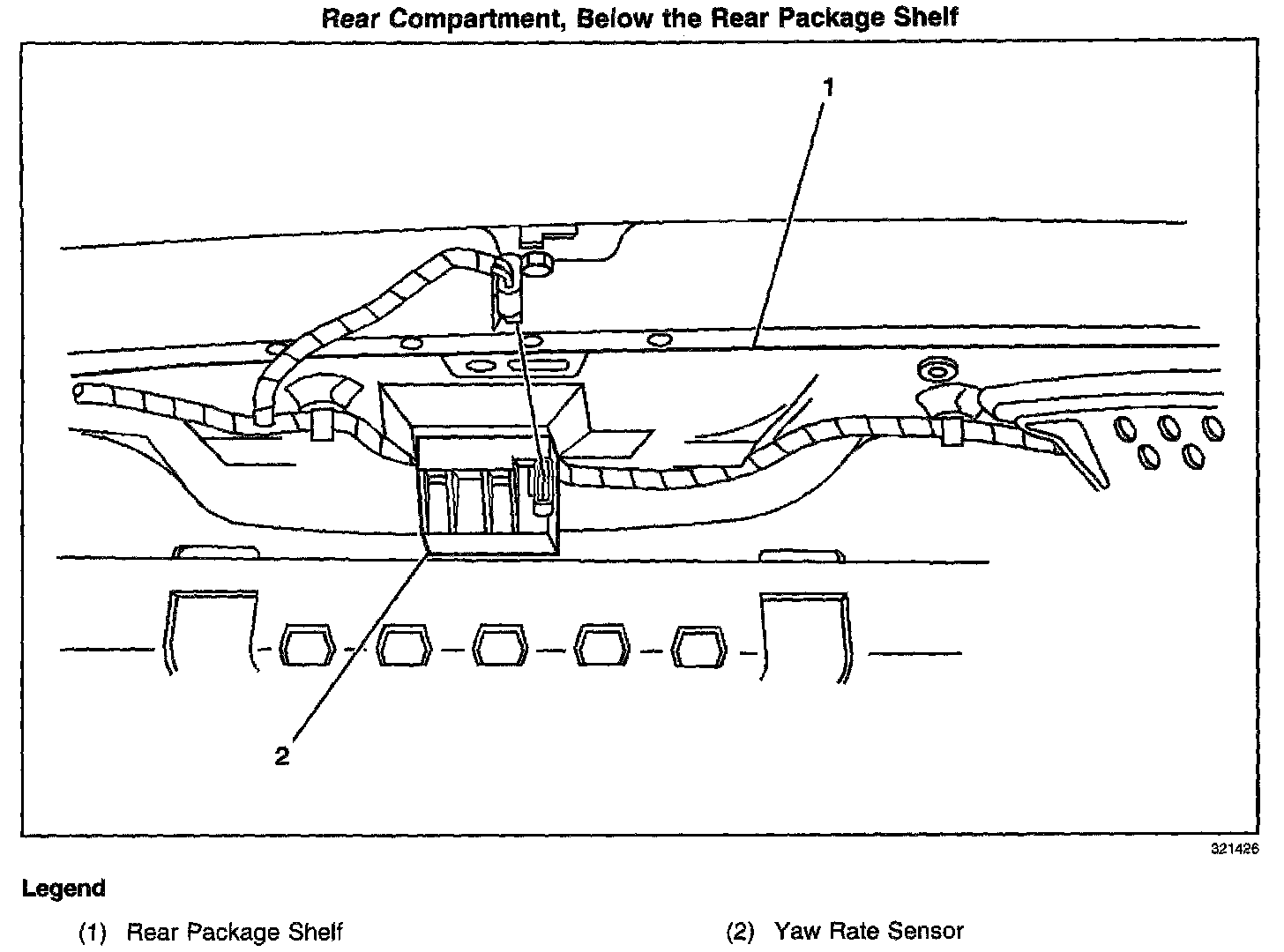 Rear Compartment, Below the Rear Package Shelf

1

2

321426

Legend

(1) Rear Package Shelf

(2) Yaw Rate Sensor