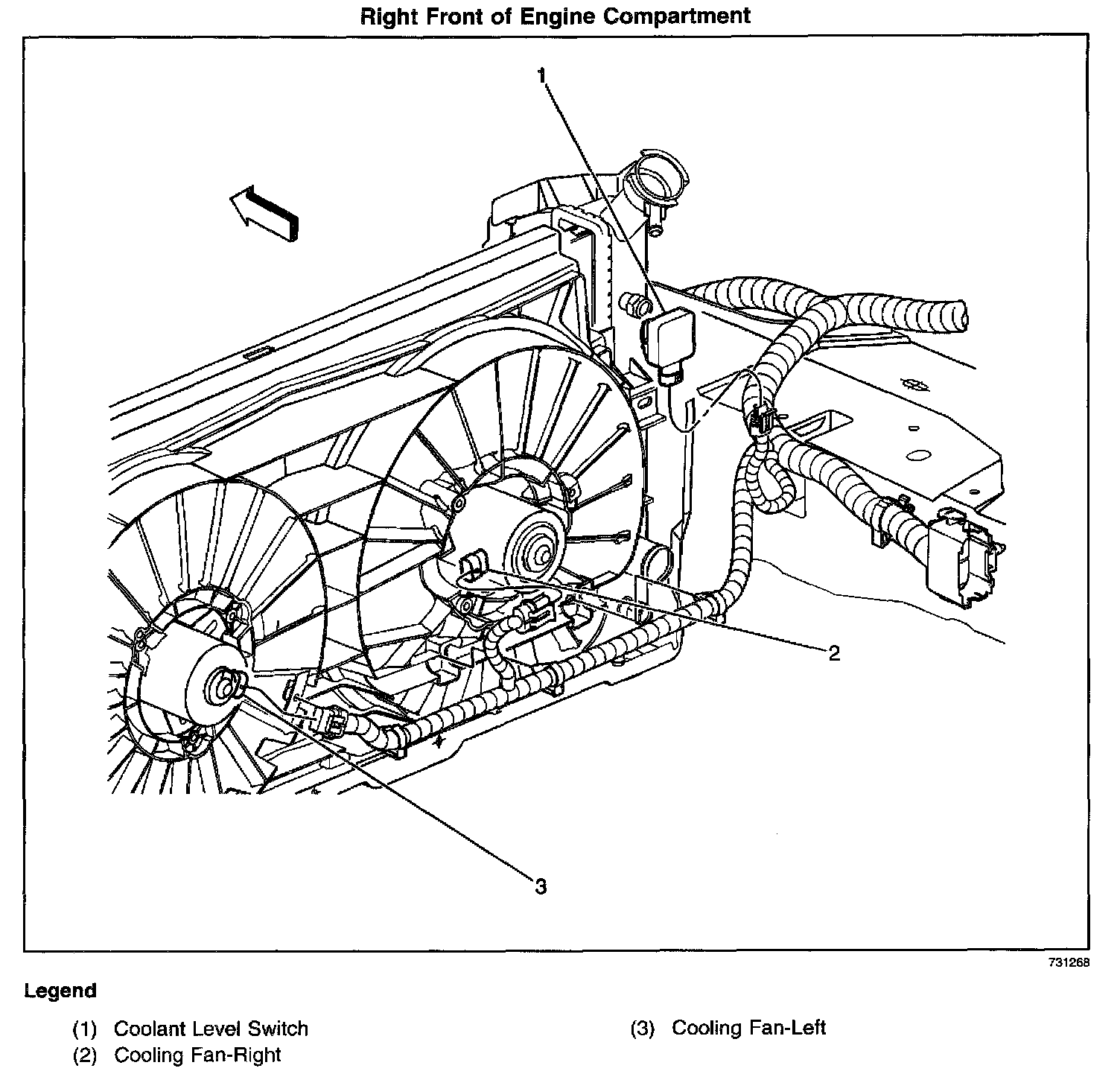 Right Front of Engine Compartment

1

2

3

731268

Legend

(1) Coolant Level Switch
(2) Cooling Fan-Right

(3) Cooling Fan-Left