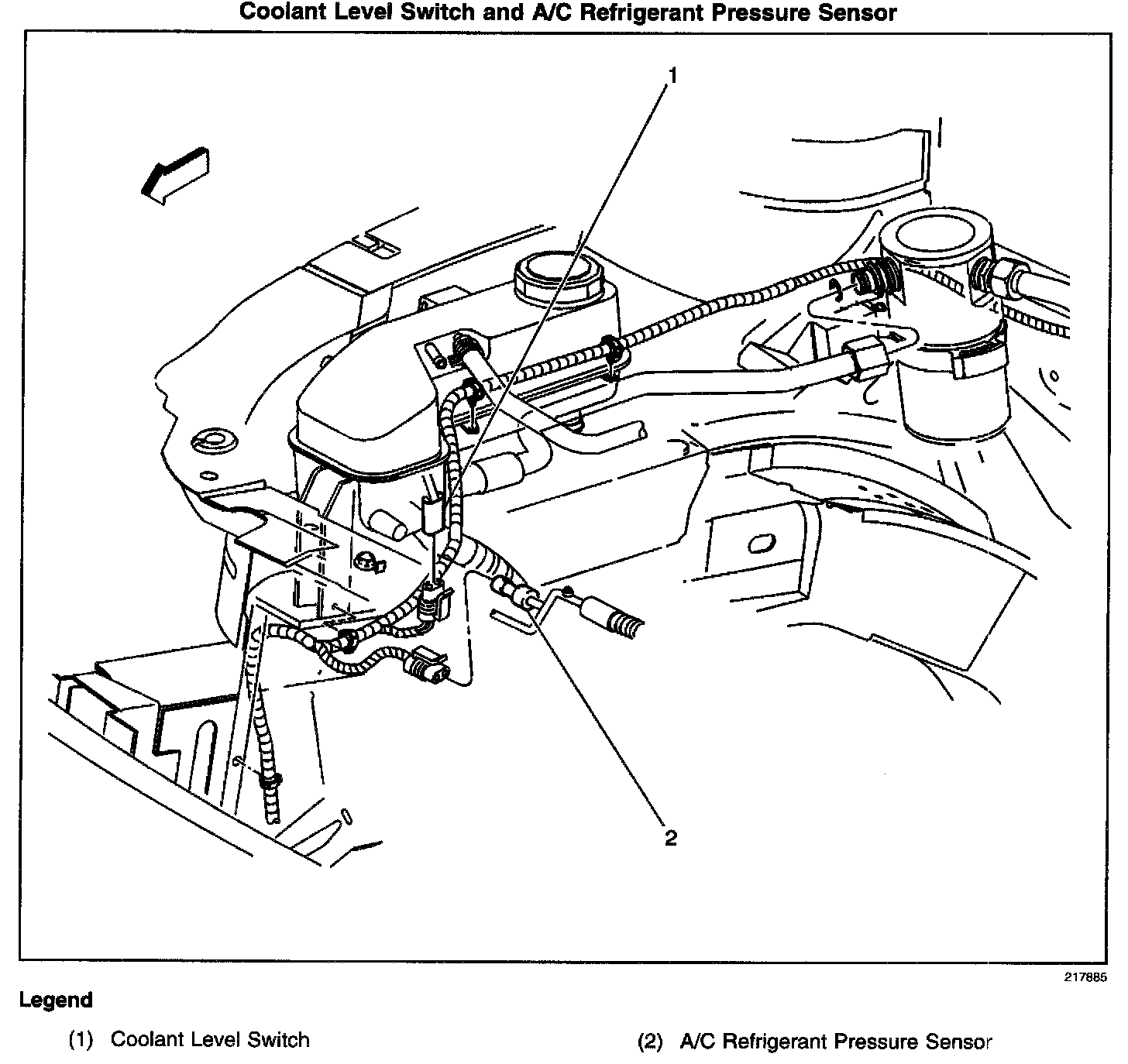 Coolant Level Switch and A/C Refrigerant Pressure Sensor

1

2

217885

Legend

(1) Coolant Level Switch

(2) A/C Refrigerant Pressure Sensor