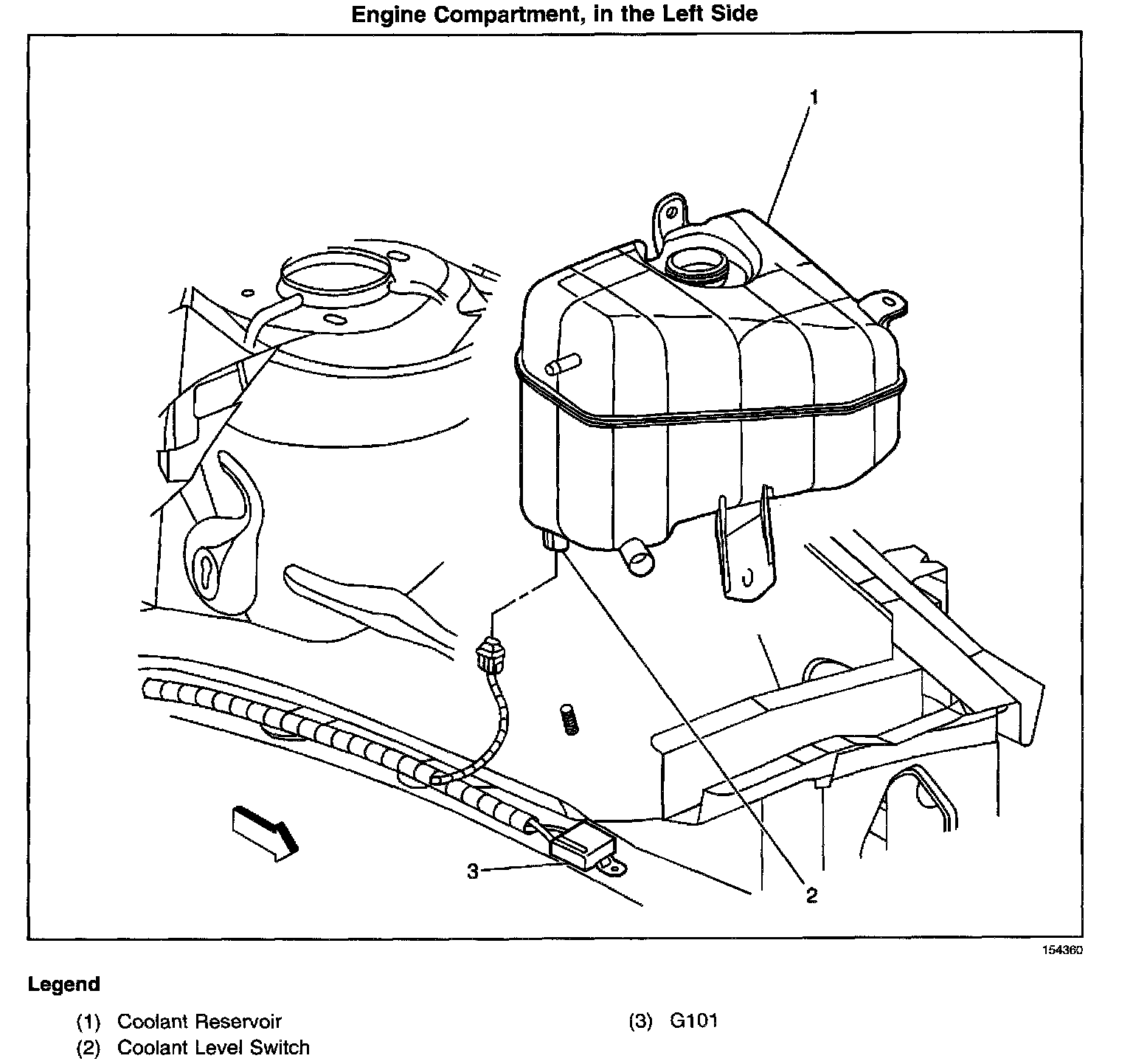 Engine Compartment, in the Left Side

1

3

2

154360

Legend

(1) Coolant Reservoir
(2) Coolant Level Switch

(3) G101