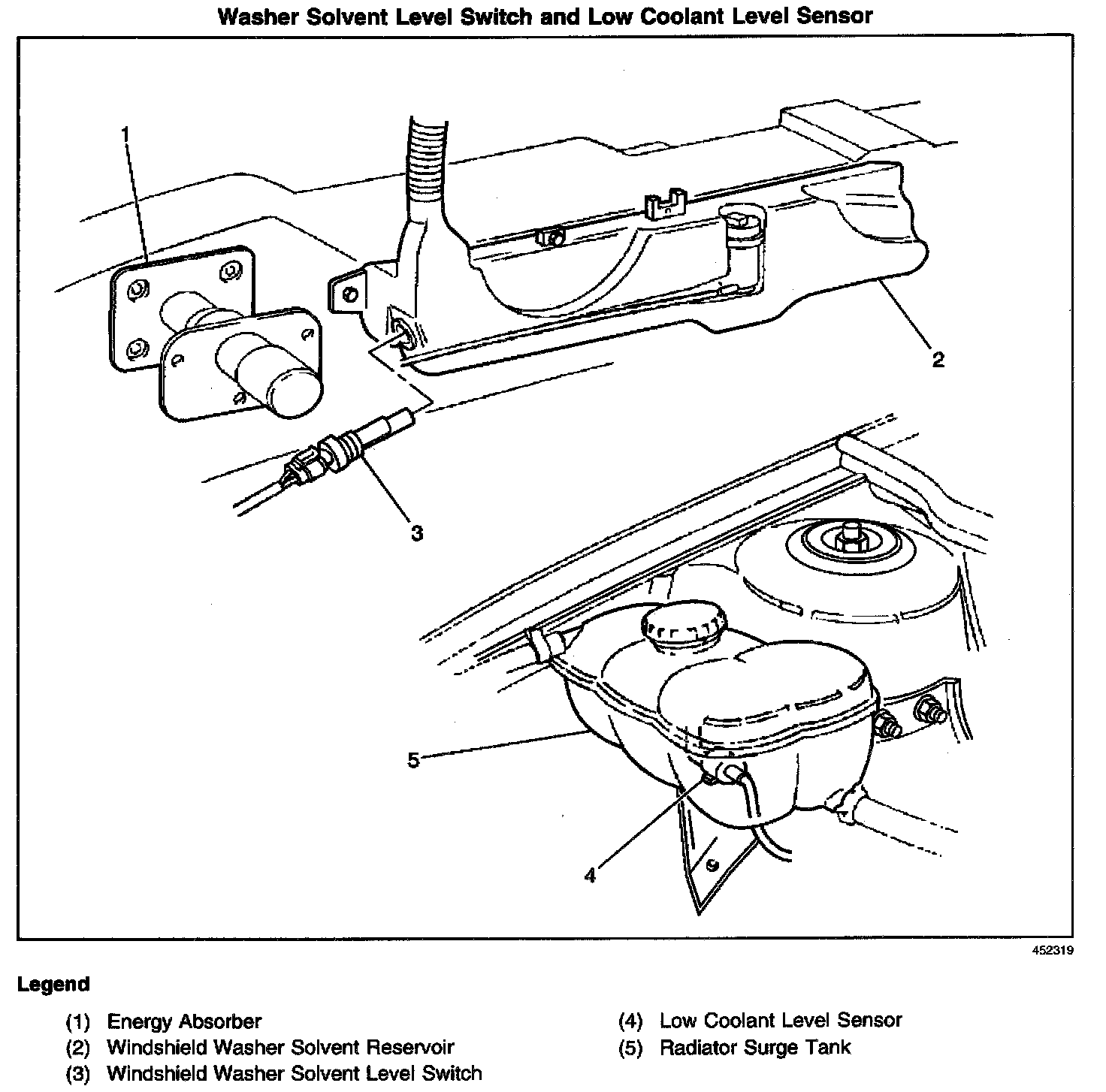 Washer Solvent Level Switch and Low Coolant Level Sensor

1

2

3

5

4

452319

Legend

(1) Energy Absorber
(2) Windshield Washer Solvent Reservoir
(3) Windshield Washer Solvent Level Switch

(4) Low Coolant Level Sensor
(5) Radiator Surge Tank