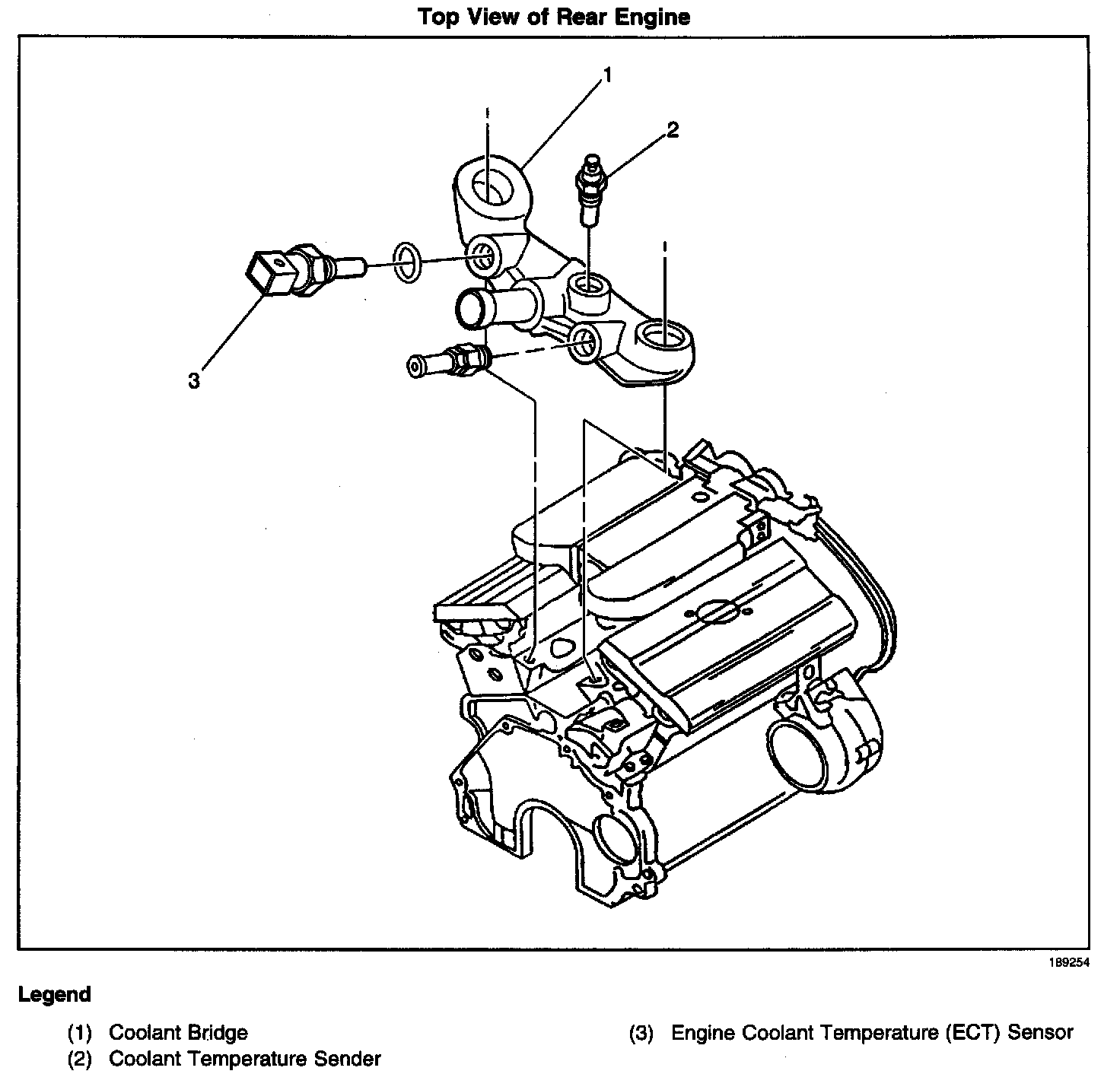 Top View of Rear Engine

1

2

3

189254

Legend

(1) Coolant Bridge
(2) Coolant Temperature Sender

(3) Engine Coolant Temperature (ECT) Sensor