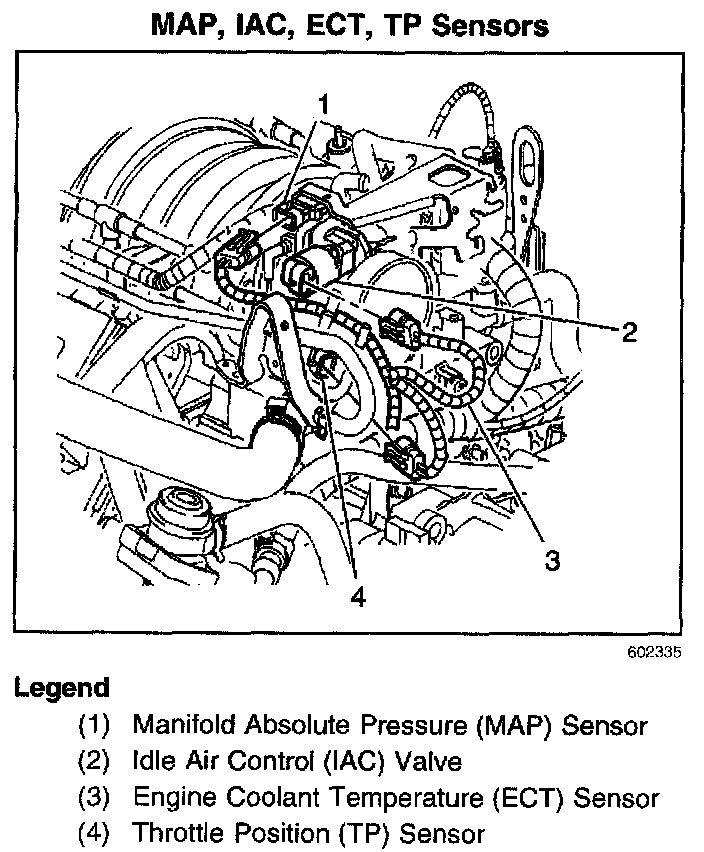 MAP, IAC, ECT, TP Sensors

1

2

3

4

602335

Legend

(1) Manifold Absolute Pressure (MAP) Sensor
(2) Idle Air Control (IAC) Valve
(3) Engine Coolant Temperature (ECT) Sensor
(4) Throttle Position (TP) Sensor