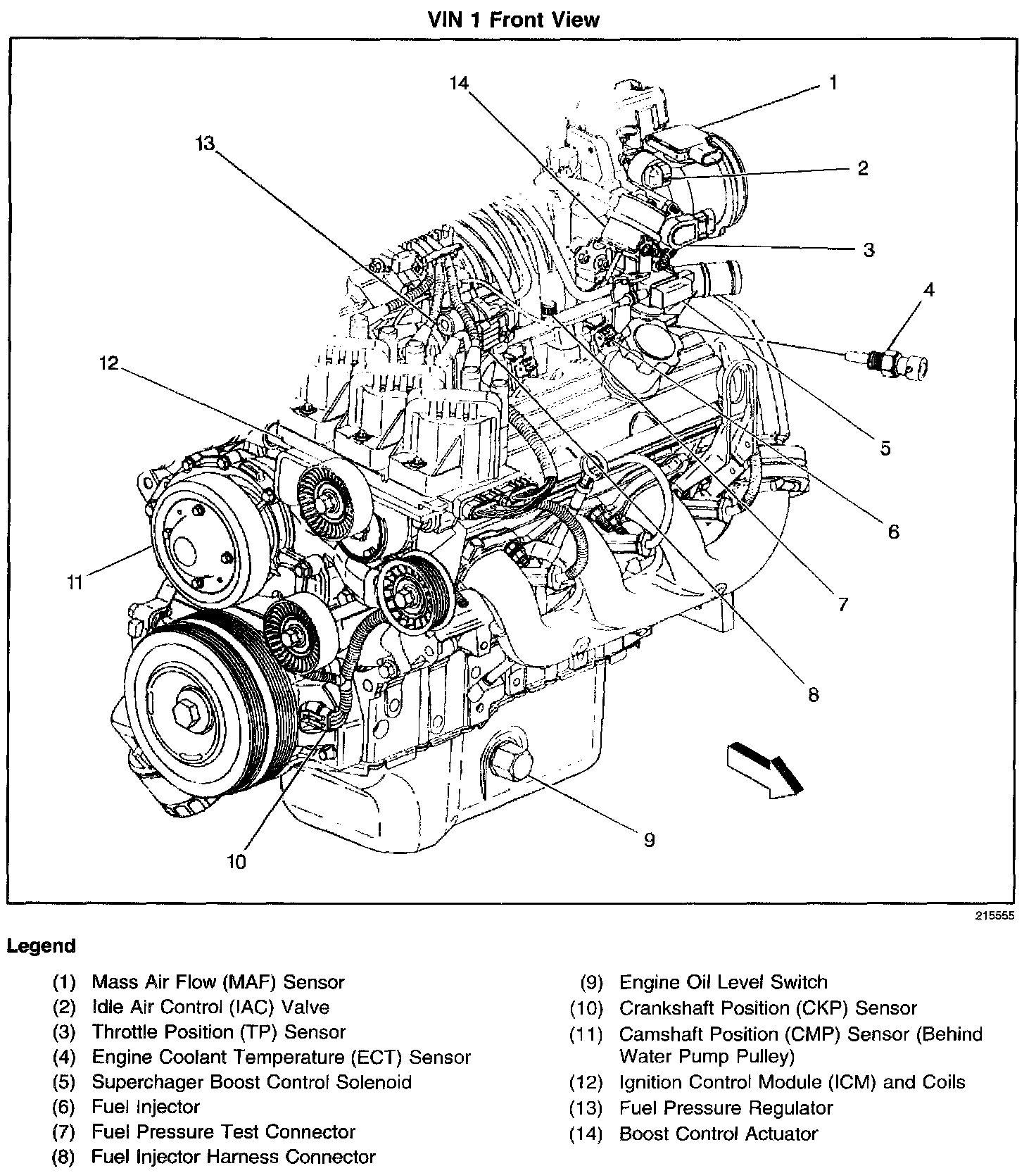 VIN 1 Front View

14
1
13
2
3
4
12
5
6
11
7
8
9
10

215555

Legend

(1) Mass Air Flow (MAF) Sensor
(2) Idle Air Control (IAC) Valve
(3) Throttle Position (TP) Sensor
(4) Engine Coolant Temperature (ECT) Sensor
(5) Superchager Boost Control Solenoid
(6) Fuel Injector
(7) Fuel Pressure Test Connector
(8) Fuel Injector Harness Connector

(9) Engine Oil Level Switch
(10) Crankshaft Position (CKP) Sensor
(11) Camshaft Position (CMP) Sensor (Behind Water Pump Pulley)
(12) Ignition Control Module (ICM) and Coils
(13) Fuel Pressure Regulator
(14) Boost Control Actuator