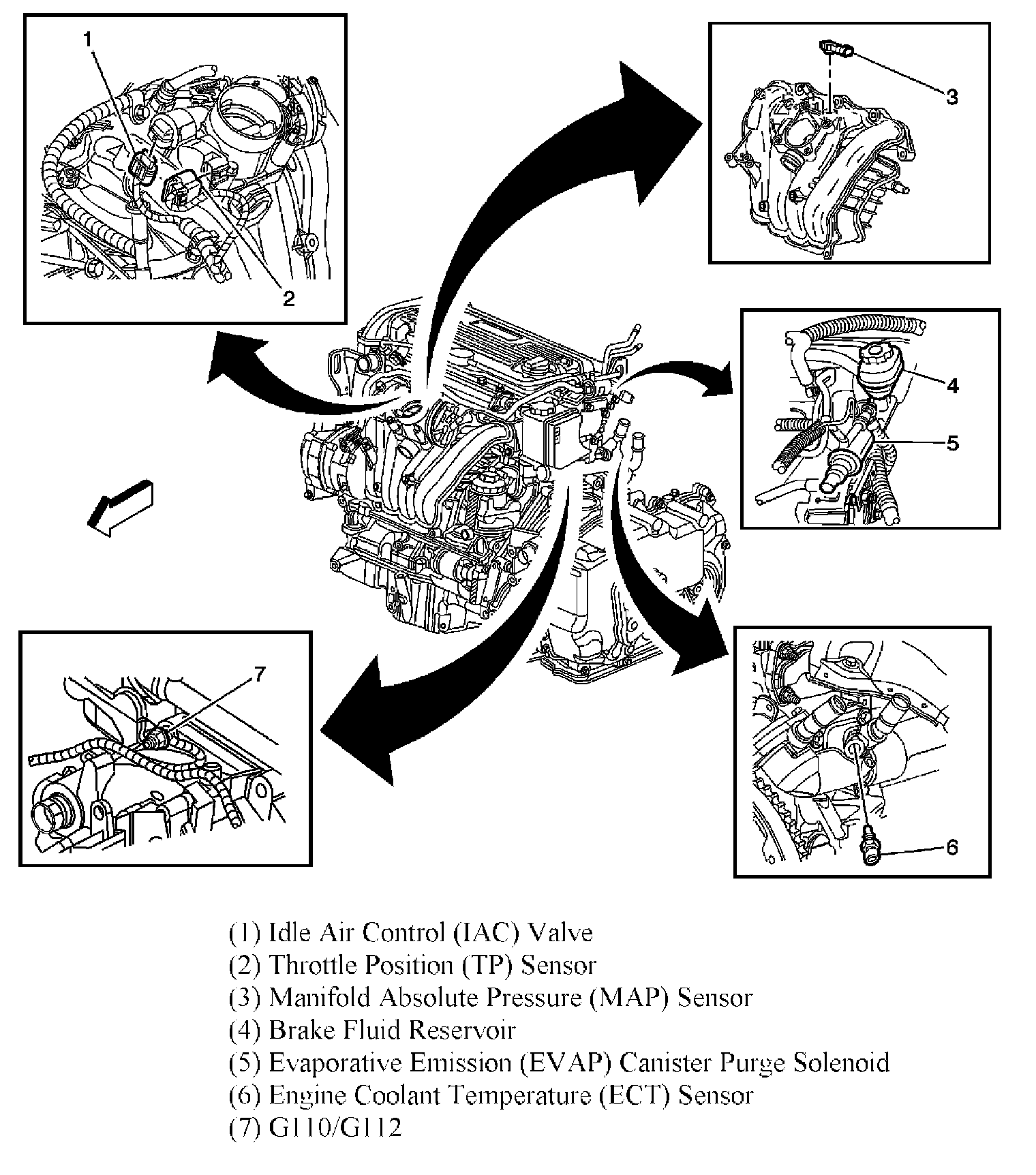 1

2

3

4

5

7

6

(1) Idle Air Control (IAC) Valve
(2) Throttle Position (TP) Sensor
(3) Manifold Absolute Pressure (MAP) Sensor
(4) Brake Fluid Reservoir
(5) Evaporative Emission (EVAP) Canister Purge Solenoid
(6) Engine Coolant Temperature (ECT) Sensor
(7) G110/G112