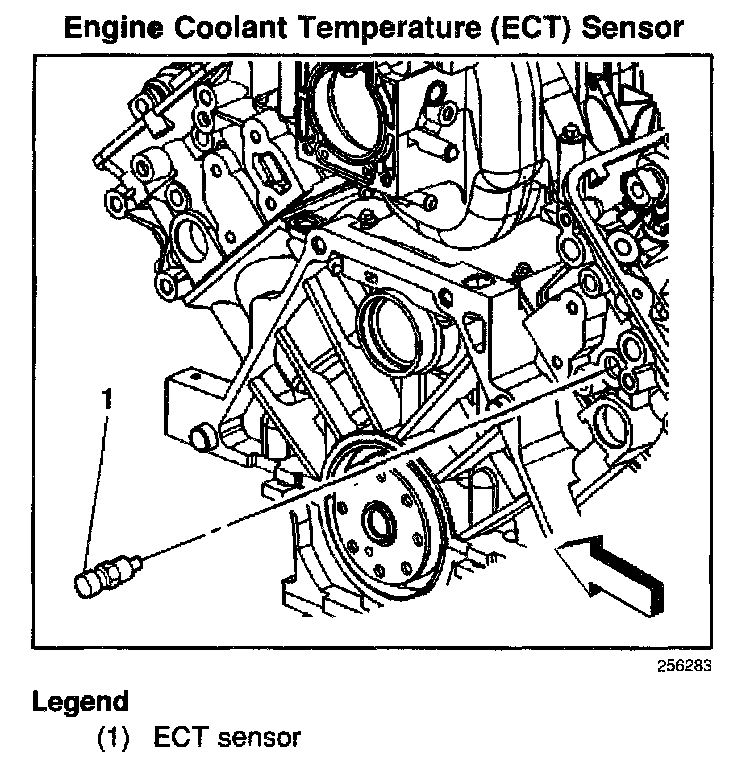 Engine Coolant Temperature (ECT) Sensor

1

256283

Legend

(1) ECT sensor