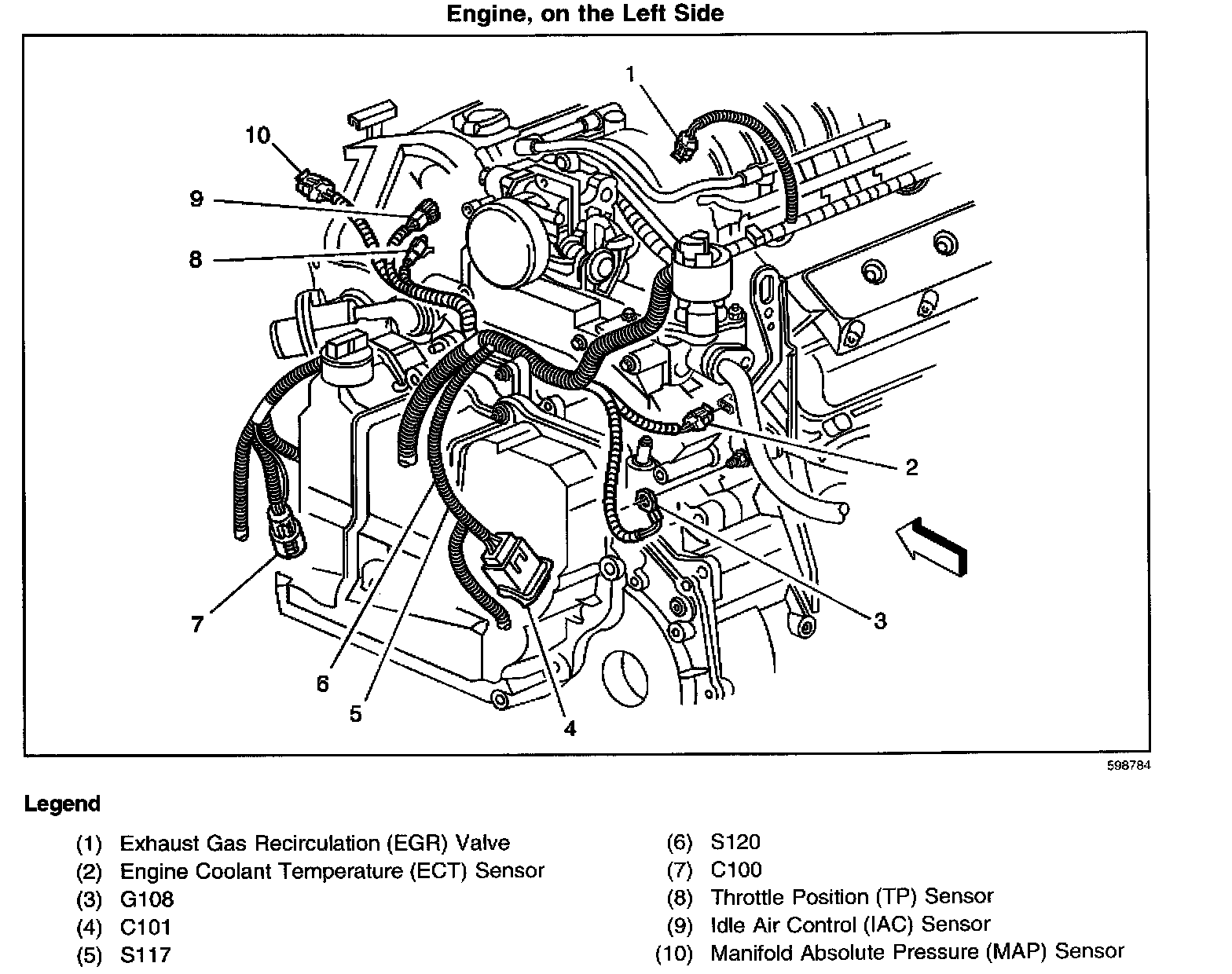 Engine, on the Left Side

1
10
9
8
2
3
7
6
5
4

598784

Legend

(1) Exhaust Gas Recirculation (EGR) Valve
(2) Engine Coolant Temperature (ECT) Sensor
(3) G108
(4) C101
(5) S117

(6) S120
(7) C100
(8) Throttle Position (TP) Sensor
(9) Idle Air Control (IAC) Sensor
(10) Manifold Absolute Pressure (MAP) Sensor