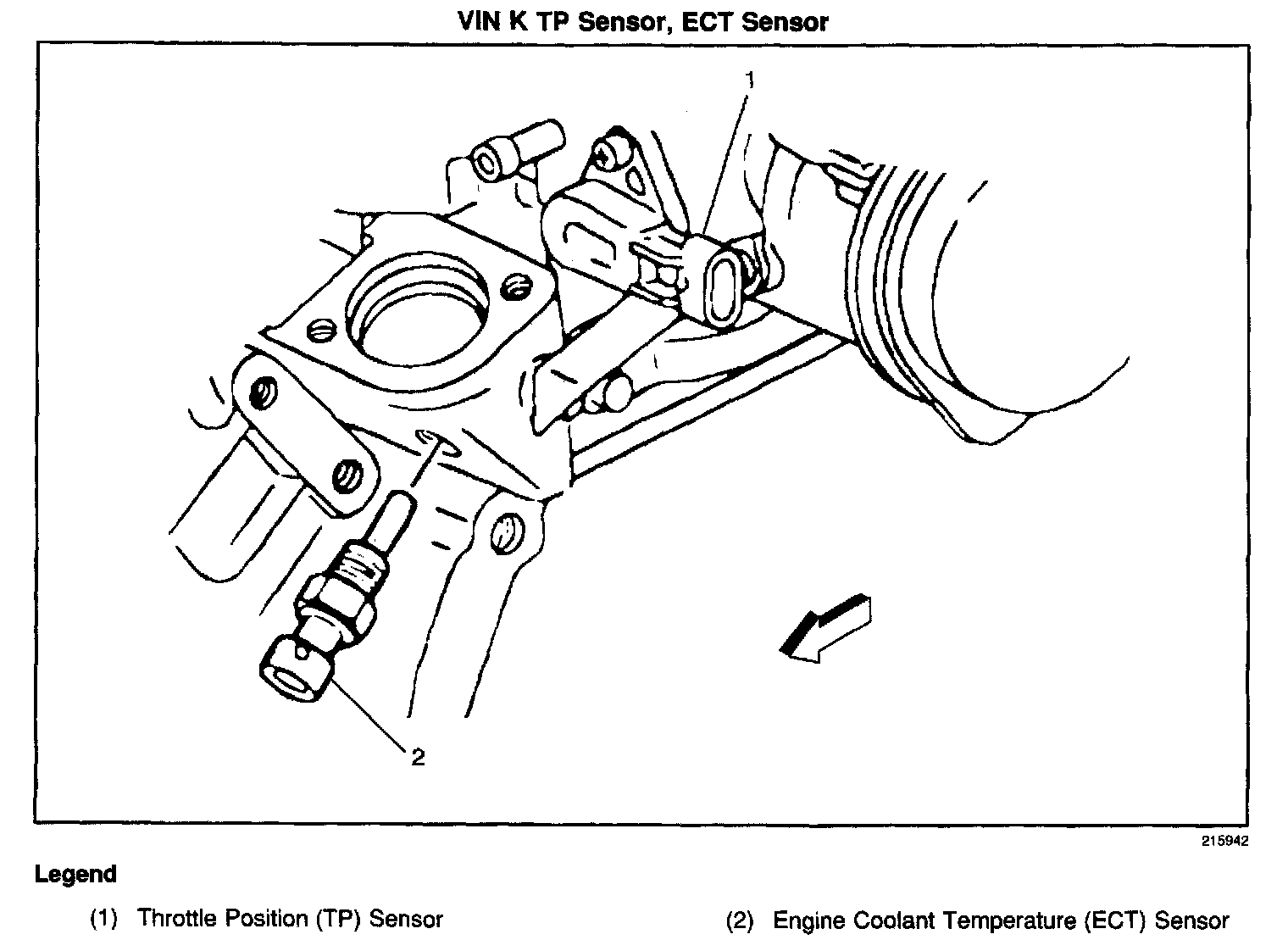 VIN K TP Sensor, ECT Sensor

1

2

215942

Legend

(1) Throttle Position (TP) Sensor

(2) Engine Coolant Temperature (ECT) Sensor