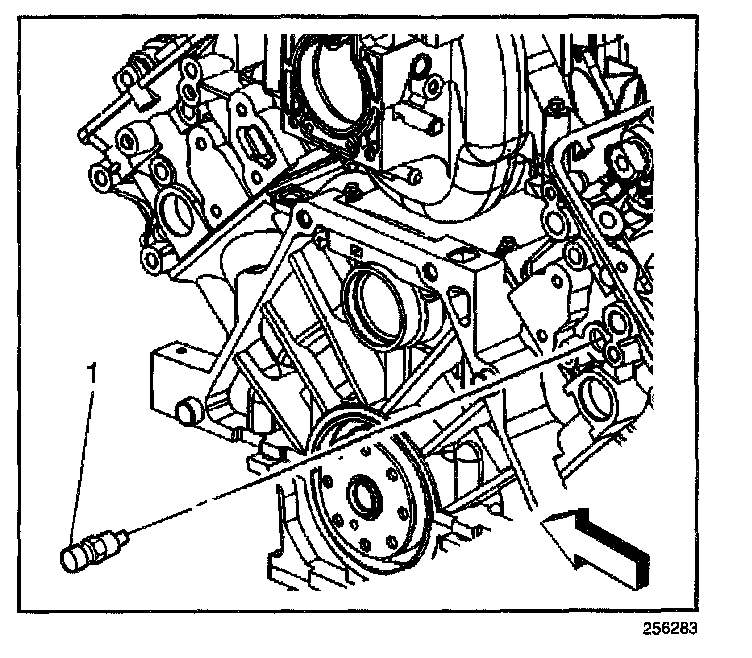 1

256283