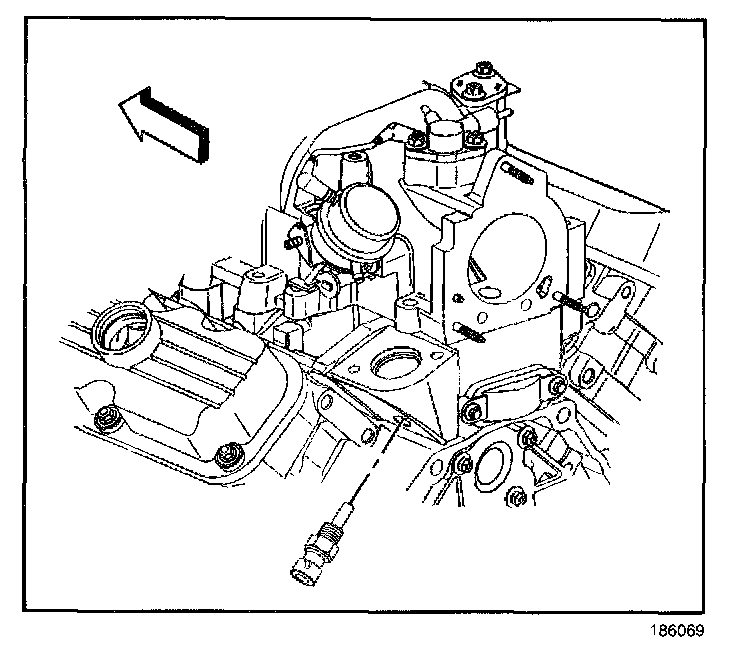 186069