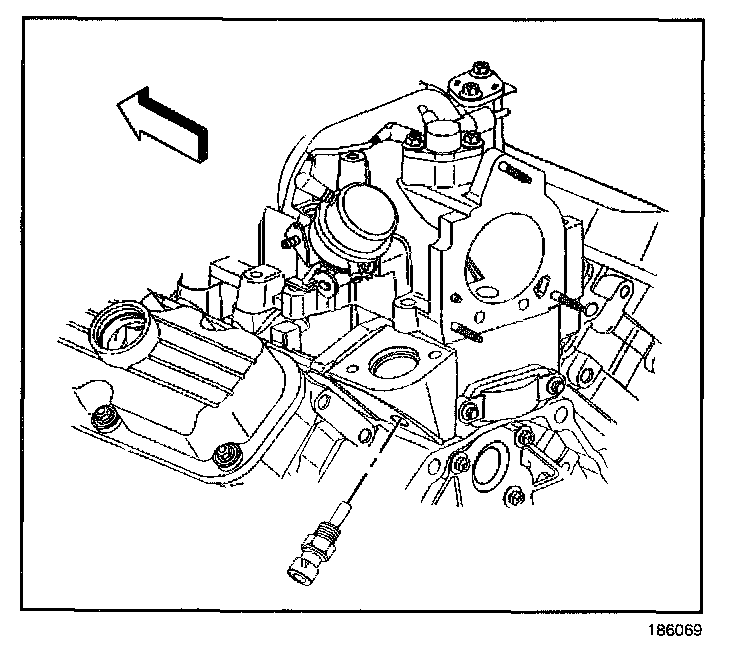 186069