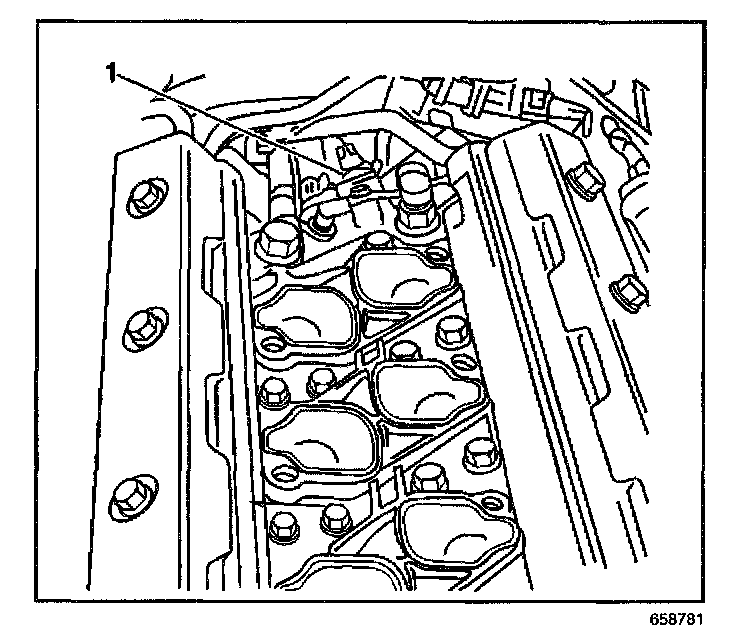 1

658781