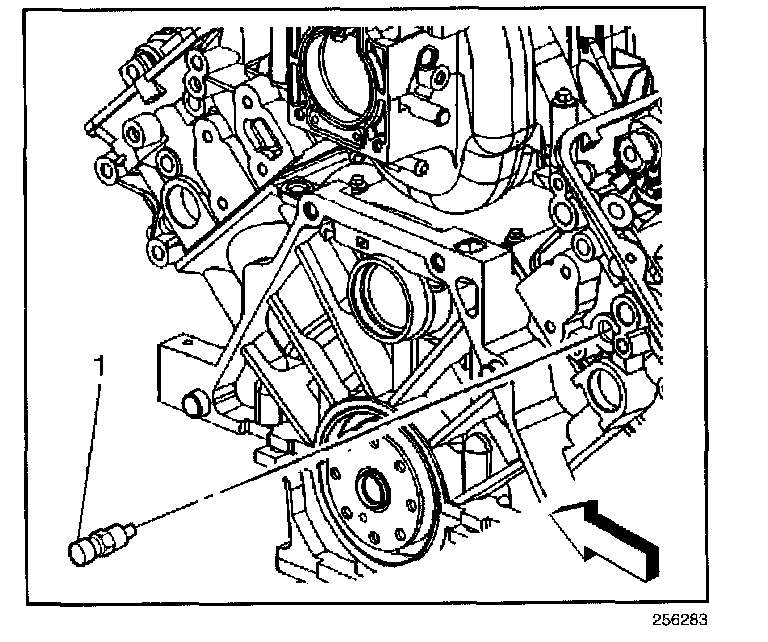 1

256283